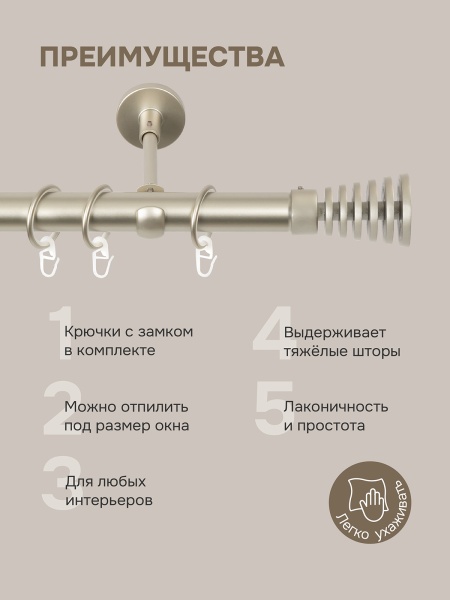 ПРЕИМУЩЕСТВА

1 Крючки с замком в комплекте

2 Можно отпилить под размер окна

3 Для любых интерьеров

4 Выдерживает тяжёлые шторы

5 Лаконичность и простота

Легко ухаживать