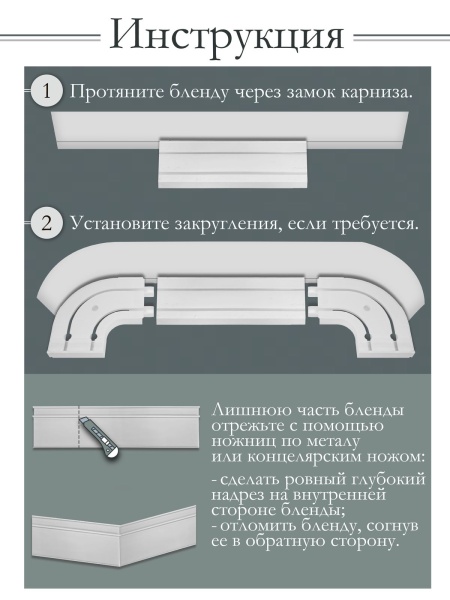 Инструкция

1 Протяните бленду через замок карниза.

2 Установите закругления, если требуется.

Лишнюю часть бленды отрежьте с помощью ножниц по металу или концелярским ножом:

- сделать ровный глубокий надрез на внутренней стороне бленды;
- отломить бленду, согнув ее в обратную сторону.