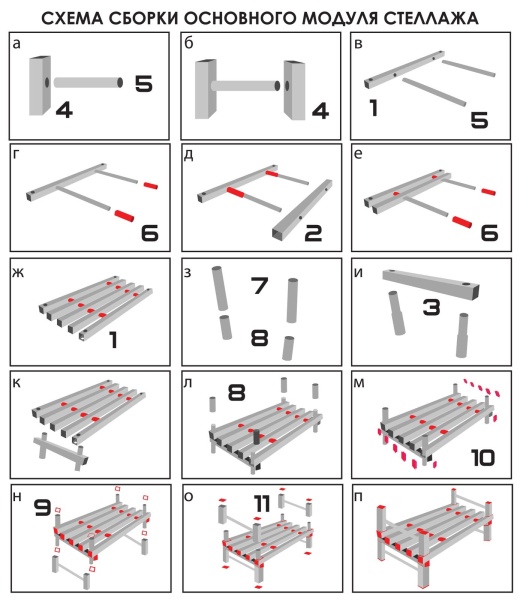 СХЕМА СБОРКИ ОСНОВНОГО МОДУЛЯ СТЕЛЛАЖА

а
4
5

б
4

в
1
5

г
6

д
2

е
6

ж
1

з
7
8

и
3

к

л
8

м
10

н
9

о
11

п