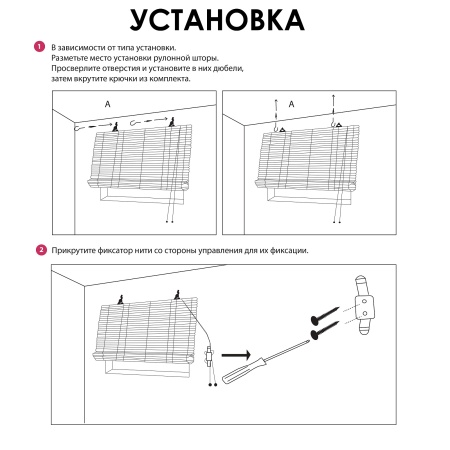 УСТАНОВКА

1 В зависимости от типа установки. Разметьте место установки рулонной шторы. Просверлите отверстия и установите в них дюбели, затем вкрутите крючки из комплекта.

A

A

2 Прикрутите фиксатор нити со стороны управления для их фиксации.