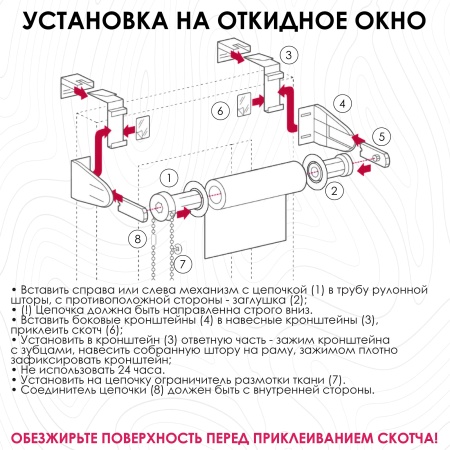 УСТАНОВКА НА ОТКИДНОЕ ОКНО

3

6

4

5

1

2

8

7

• Вставить справа или слева механизм с цепочкой (1) в трубу рулонной шторы, с противоположной стороны - заглушка (2);
• (!) Цепочка должна быть направленна строго вниз.
• Вставить боковые кронштейны (4) в навесные кронштейны (3), приклеить скотч (6);
• Установить в кронштейн (3) ответную часть - зажим кронштейна с зубцами, навесить собранную штору на раму, зажимом плотно зафиксировать кронштейн;
• Не использовать 24 часа.
• Установить на цепочку ограничитель размотки ткани (7).
• Соединитель цепочки (8) должен быть с внутренней стороны.

ОБЕЗЖИРЬТЕ ПОВЕРХНОСТЬ ПЕРЕД ПРИКЛЕИВАНИЕМ СКОТЧА!