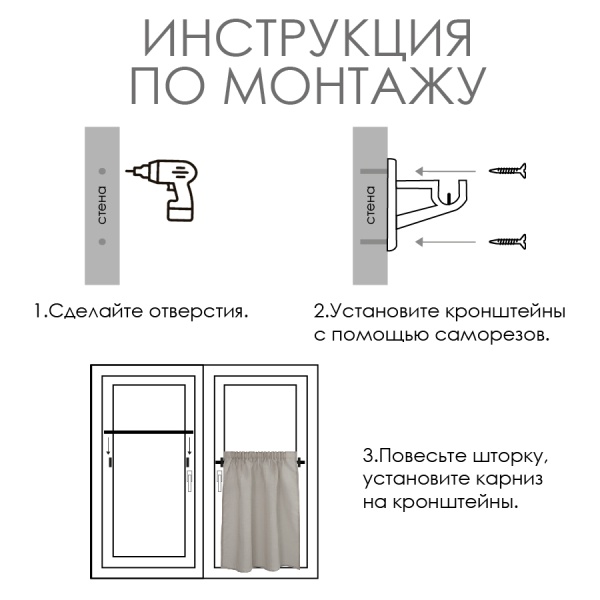 ИНСТРУКЦИЯ ПО МОНТАЖУ

стена

стена

1.Сделайте отверстия.

2.Установите кронштейны с помощью саморезов.

3.Повесьте шторку, установите карниз на кронштейны.