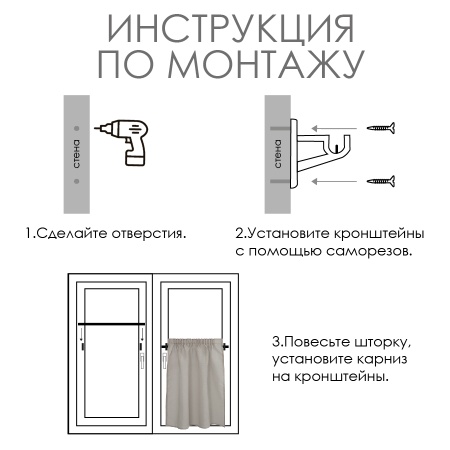 ИНСТРУКЦИЯ ПО МОНТАЖУ

стена

стена

1.Сделайте отверстия.

2.Установите кронштейны с помощью саморезов.

3.Повесьте шторку, установите карниз на кронштейны.