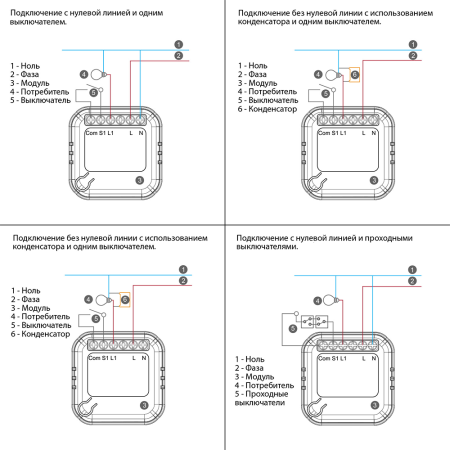 Подключение с нулевой линией и одним выключателем.

1
2
1 - Ноль
2 - Фаза
3 - Модуль
4 - Потребитель
5 - Выключатель
4
5
Com S1 L1 L N
3

Подключение без нулевой линии с использованием конденсатора и одним выключателем.

1
2
1 - Ноль
2 - Фаза
3 - Модуль
4 - Потребитель
5 - Выключатель
6 - Конденсатор
4
6
5
Com S1 L1 L N
3

Подключение без нулевой линии с использованием конденсатора и одним выключателем.

1
2
1 - Ноль
2 - Фаза
3 - Модуль
4 - Потребитель
5 - Выключатель
6 - Конденсатор
4
6
5
Com S1 L1 L N
3

Подключение с нулевой линией и проходными выключателями.

1
2
4
5
1 - Ноль
2 - Фаза
3 - Модуль
4 - Потребитель
5 - Проходные выключатели
Com S1 L1 L N
3