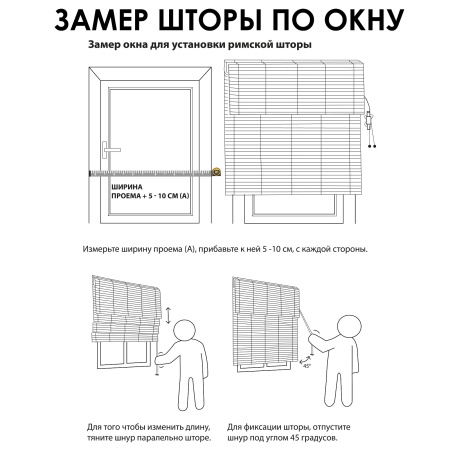 ЗАМЕР ШТОРЫ ПО ОКНУ

Замер окна для установки римской шторы

ШИРИНА ПРОЕМА + 5 - 10 СМ (А)

Измерьте ширину проема (А), прибавьте к ней 5 -10 см, с каждой стороны.

45°

Для того чтобы изменить длину, тяните шнур паралельно шторе.

Для фиксации шторы, отпустите шнур под углом 45 градусов.