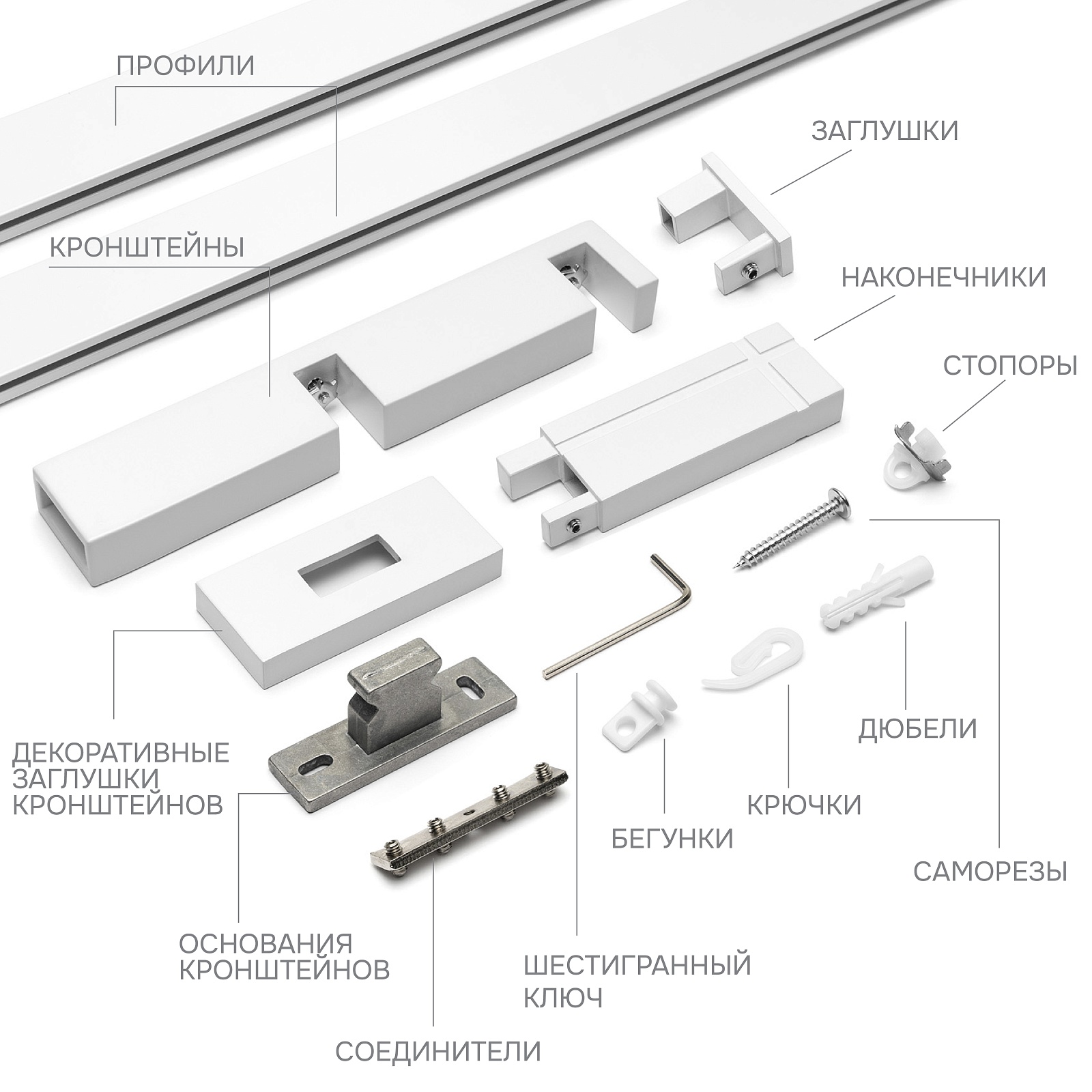 ПРОФИЛИ

ЗАГЛУШКИ

КРОНШТЕЙНЫ

НАКОНЕЧНИКИ

СТОПОРЫ

ДЕКОРАТИВНЫЕ ЗАГЛУШКИ КРОНШТЕЙНОВ

ДЮБЕЛИ

КРЮЧКИ

БЕГУНКИ

САМОРЕЗЫ

ОСНОВАНИЯ КРОНШТЕЙНОВ

ШЕСТИГРАННЫЙ КЛЮЧ

СОЕДИНИТЕЛИ