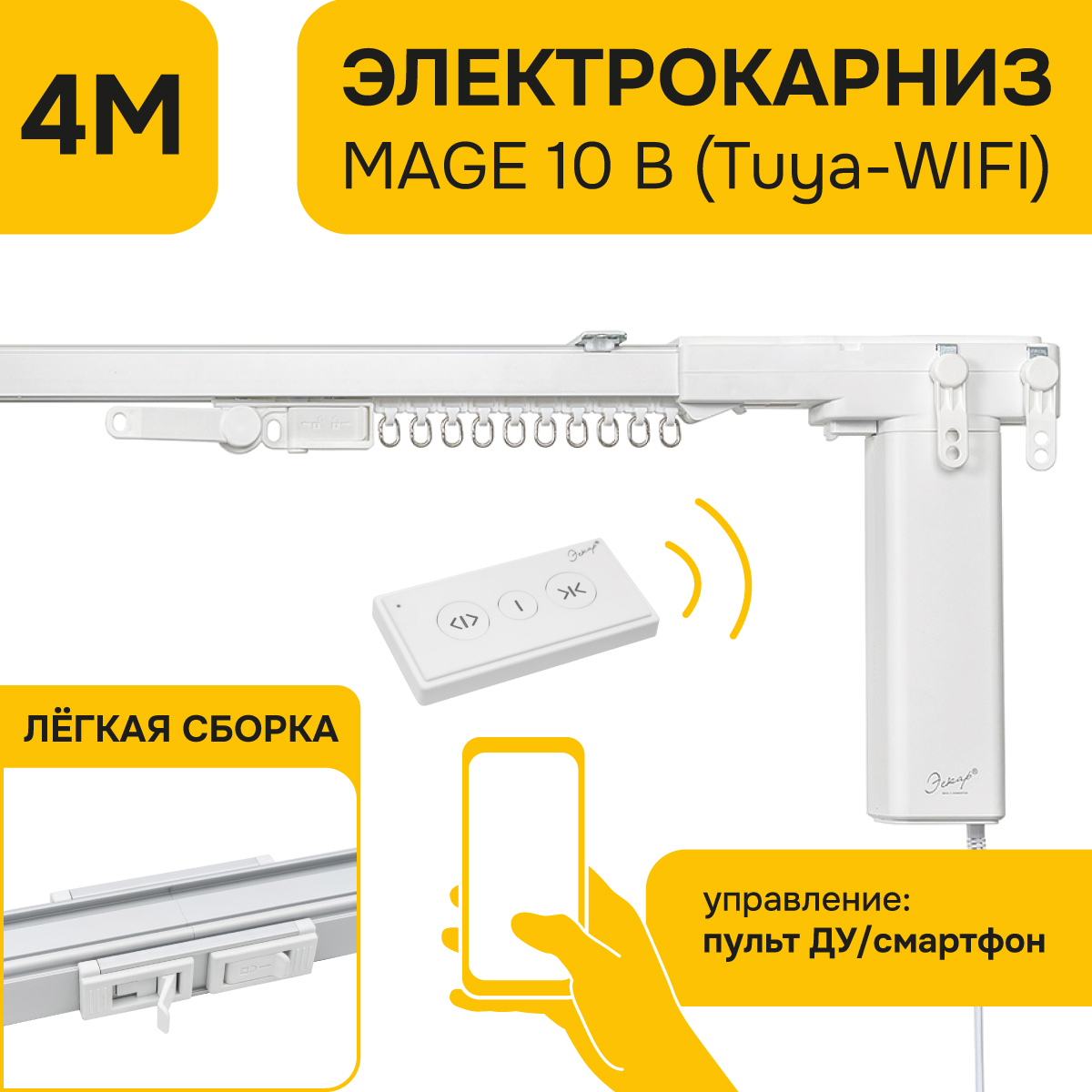 4М

ЭЛЕКТРОКАРНИЗ
MAGE 10 B (Tuya-WIFI)

Эскар

Эскар

ЛЁГКАЯ СБОРКА

управление:
пульт ДУ/смартфон