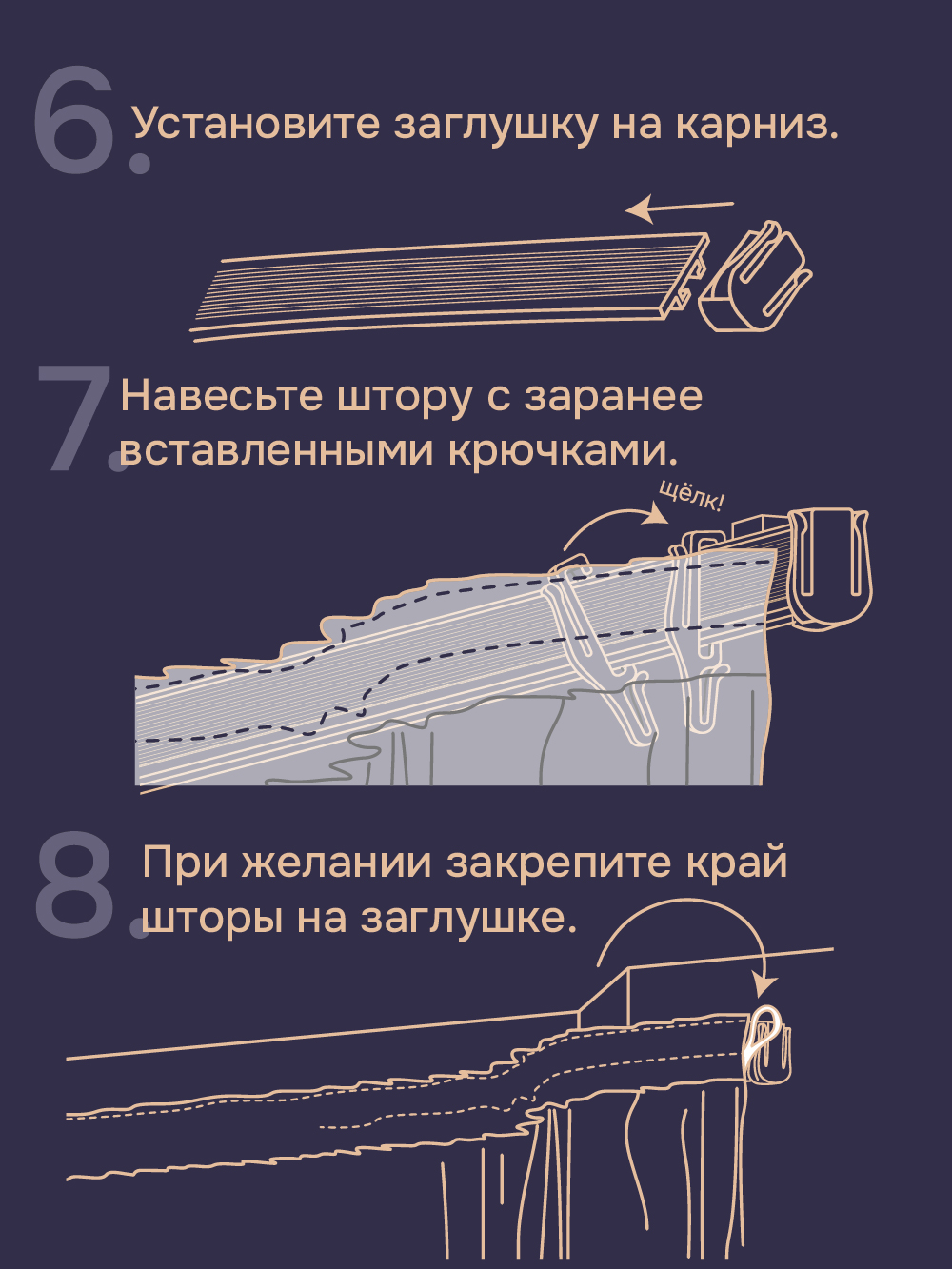 6. Установите заглушку на карниз.

7. Навесьте штору с заранее вставленными крючками.

щёлк!

8. При желании закрепите край шторы на заглушке.