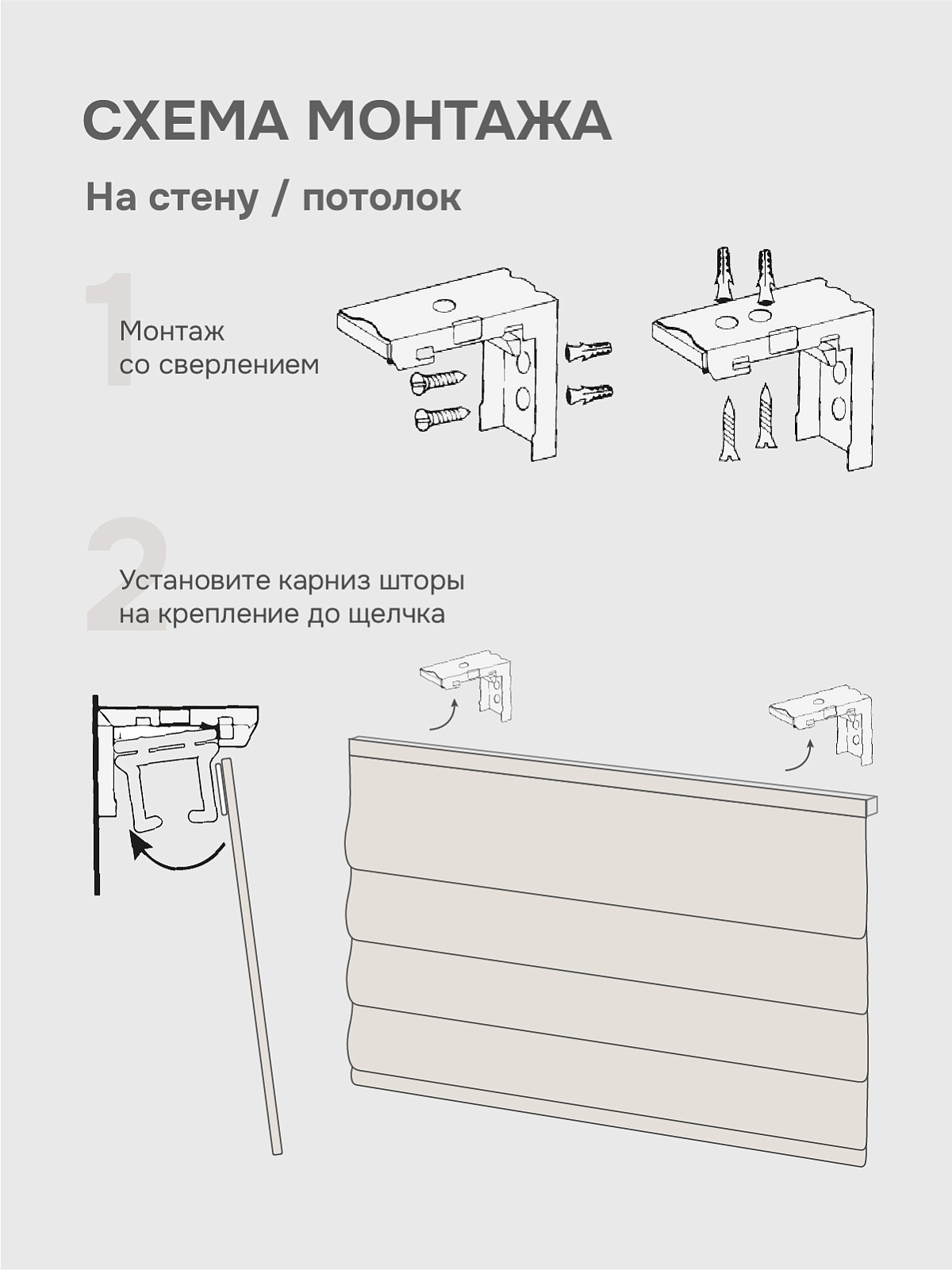 СХЕМА МОНТАЖА

На стену / потолок

1

Монтаж со сверлением

2

Установите карниз шторы на крепление до щелчка