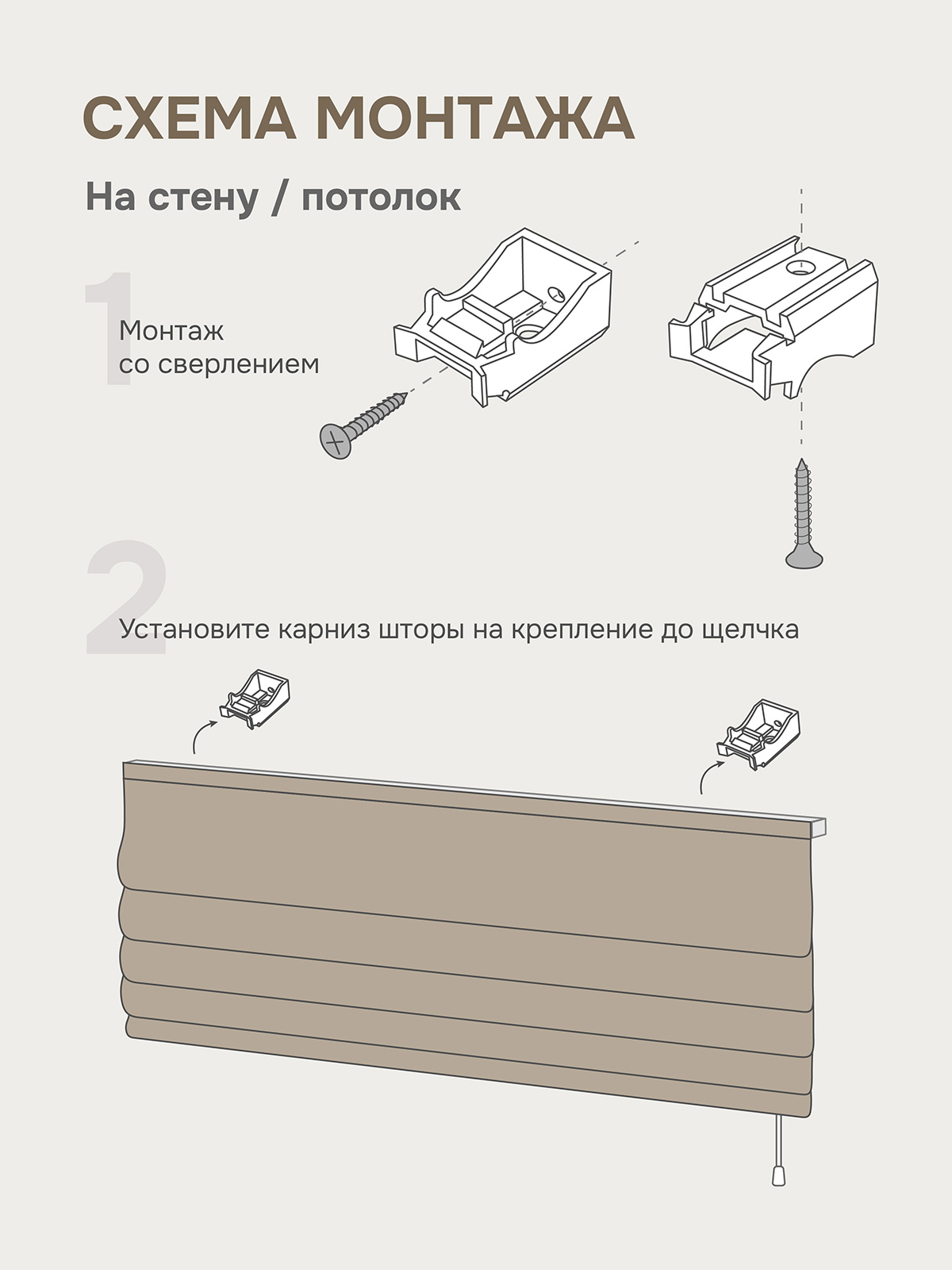 СХЕМА МОНТАЖА

На стену / потолок

1

Монтаж со сверлением

2

Установите карниз шторы на крепление до щелчка