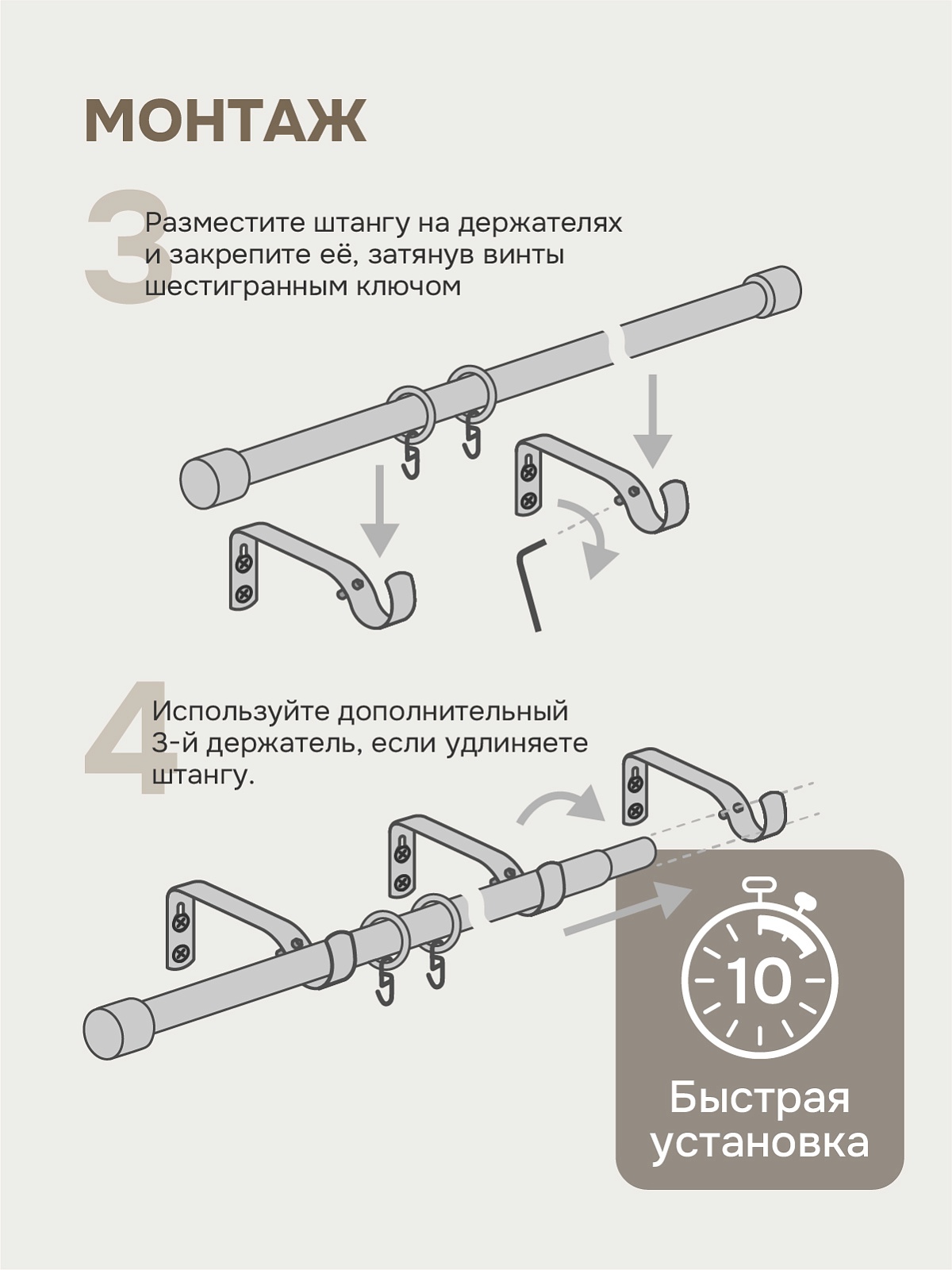 МОНТАЖ

3 Разместите штангу на держателях и закрепите её, затянув винты шестигранным ключом

4 Используйте дополнительный 3-й держатель, если удлиняете штангу.

10

Быстрая установка