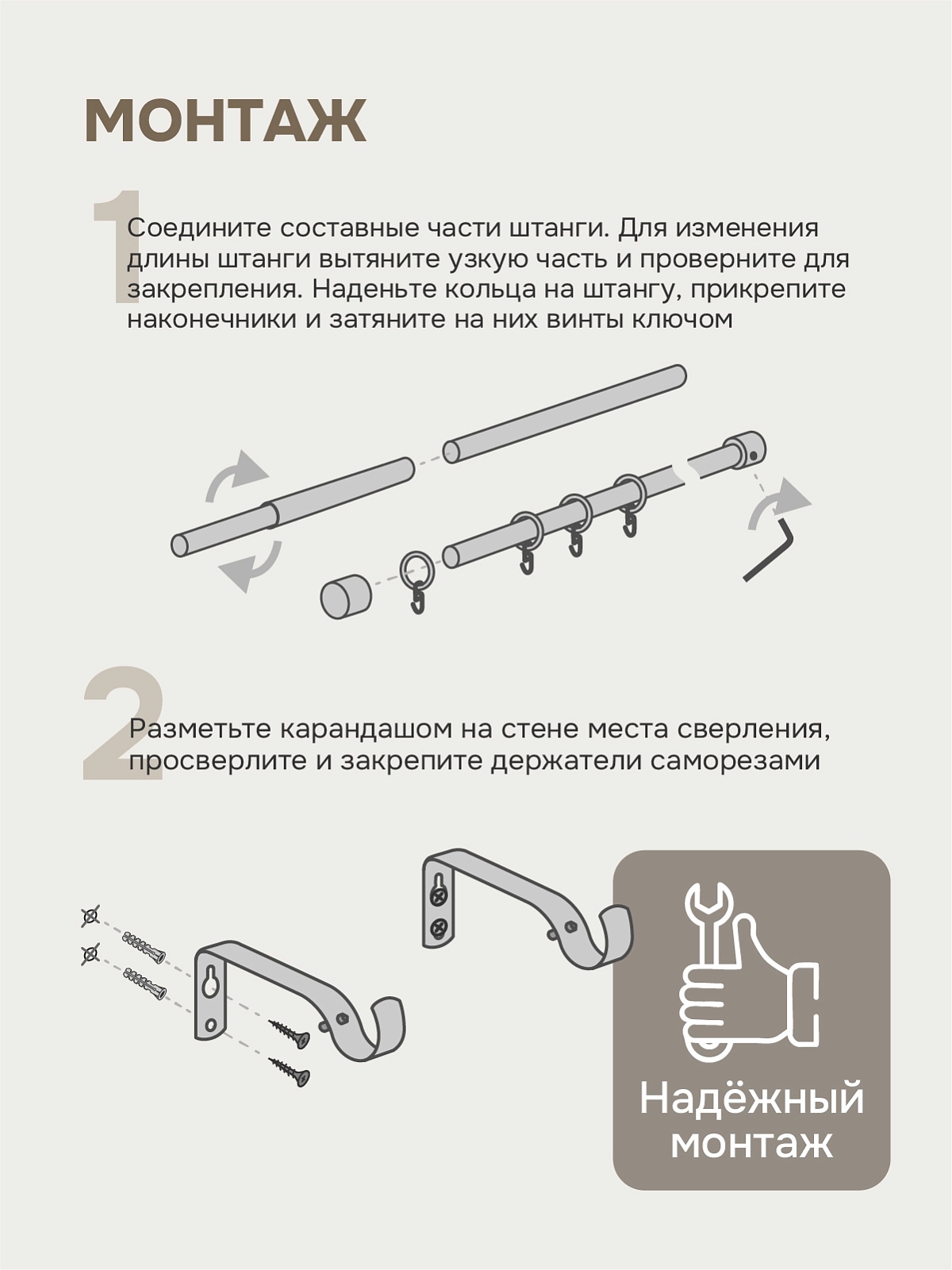 МОНТАЖ

1 Соедините составные части штанги. Для изменения длины штанги вытяните узкую часть и проверните для закрепления. Наденьте кольца на штангу, прикрепите наконечники и затяните на них винты ключом

2 Разметьте карандашом на стене места сверления, просверлите и закрепите держатели саморезами

Надёжный монтаж