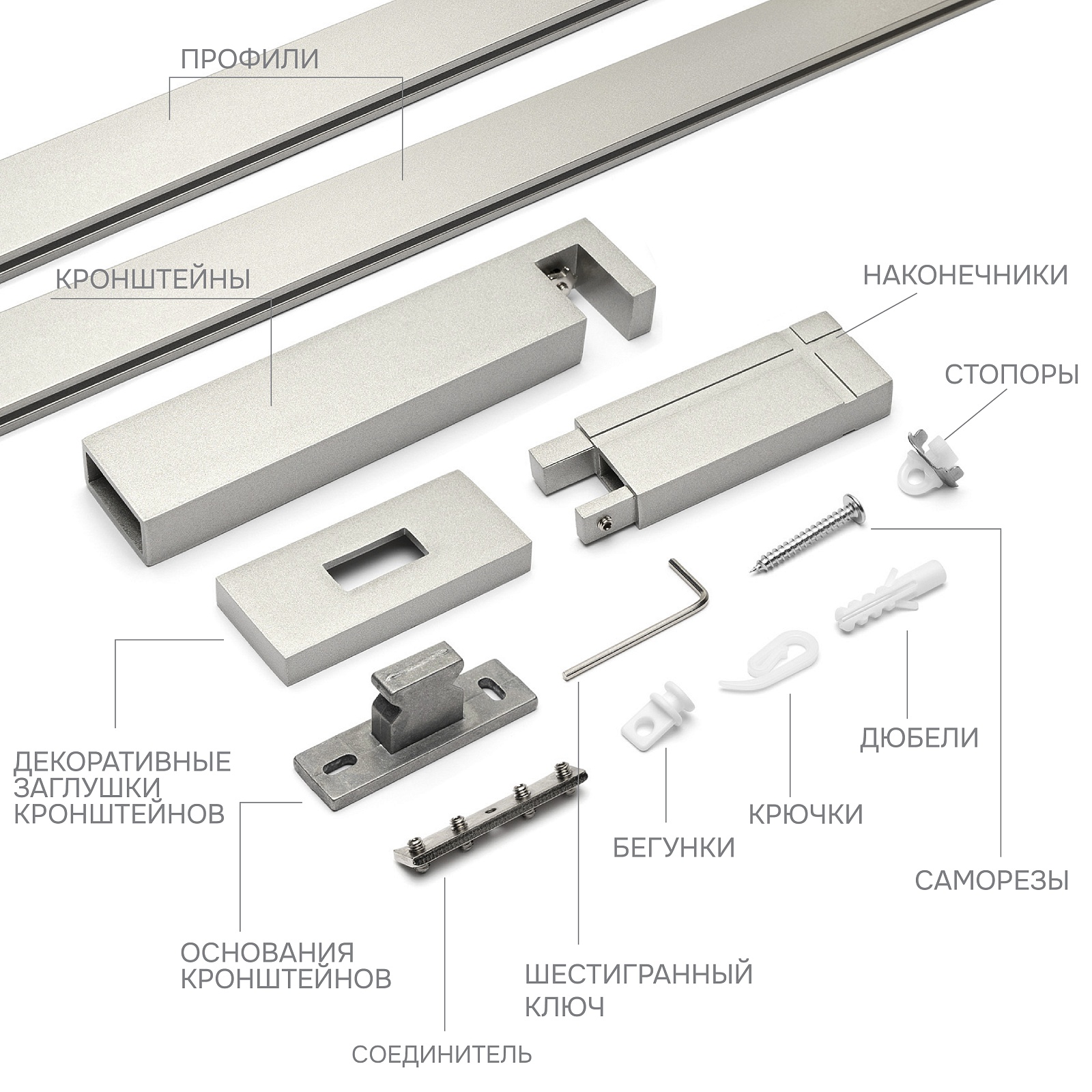 ПРОФИЛИ

КРОНШТЕЙНЫ

НАКОНЕЧНИКИ

СТОПОРЫ

ДЕКОРАТИВНЫЕ ЗАГЛУШКИ КРОНШТЕЙНОВ

ДЮБЕЛИ

КРЮЧКИ

БЕГУНКИ

САМОРЕЗЫ

ОСНОВАНИЯ КРОНШТЕЙНОВ

ШЕСТИГРАННЫЙ КЛЮЧ

СОЕДИНИТЕЛЬ