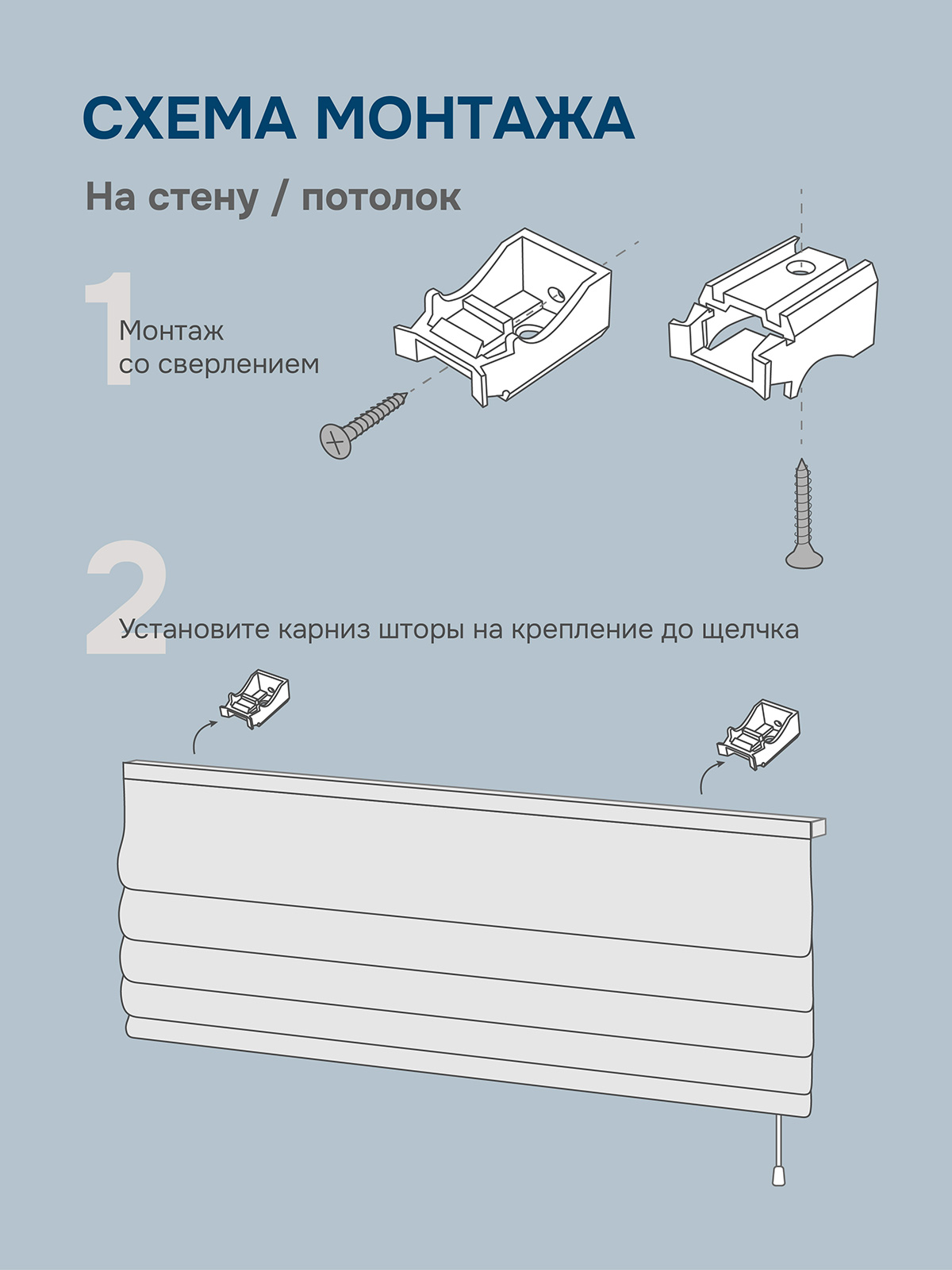 СХЕМА МОНТАЖА

На стену / потолок

1

Монтаж со сверлением

2

Установите карниз шторы на крепление до щелчка