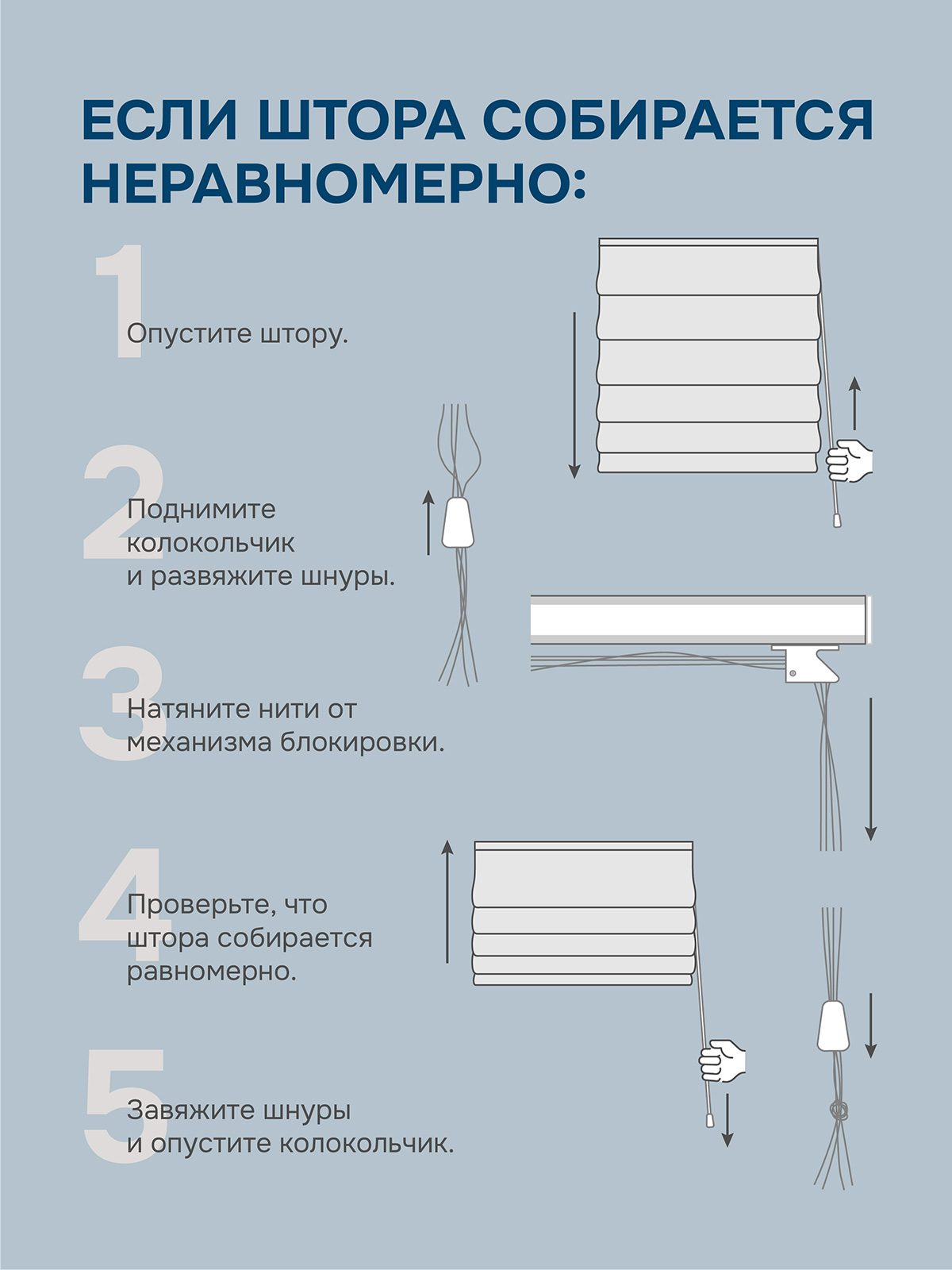 ЕСЛИ ШТОРА СОБИРАЕТСЯ НЕРАВНОМЕРНО:

1
Опустите штору.

2
Поднимите колокольчик и развяжите шнуры.

3
Натяните нити от механизма блокировки.

4
Проверьте, что штора собирается равномерно.

5
Завяжите шнуры и опустите колокольчик.