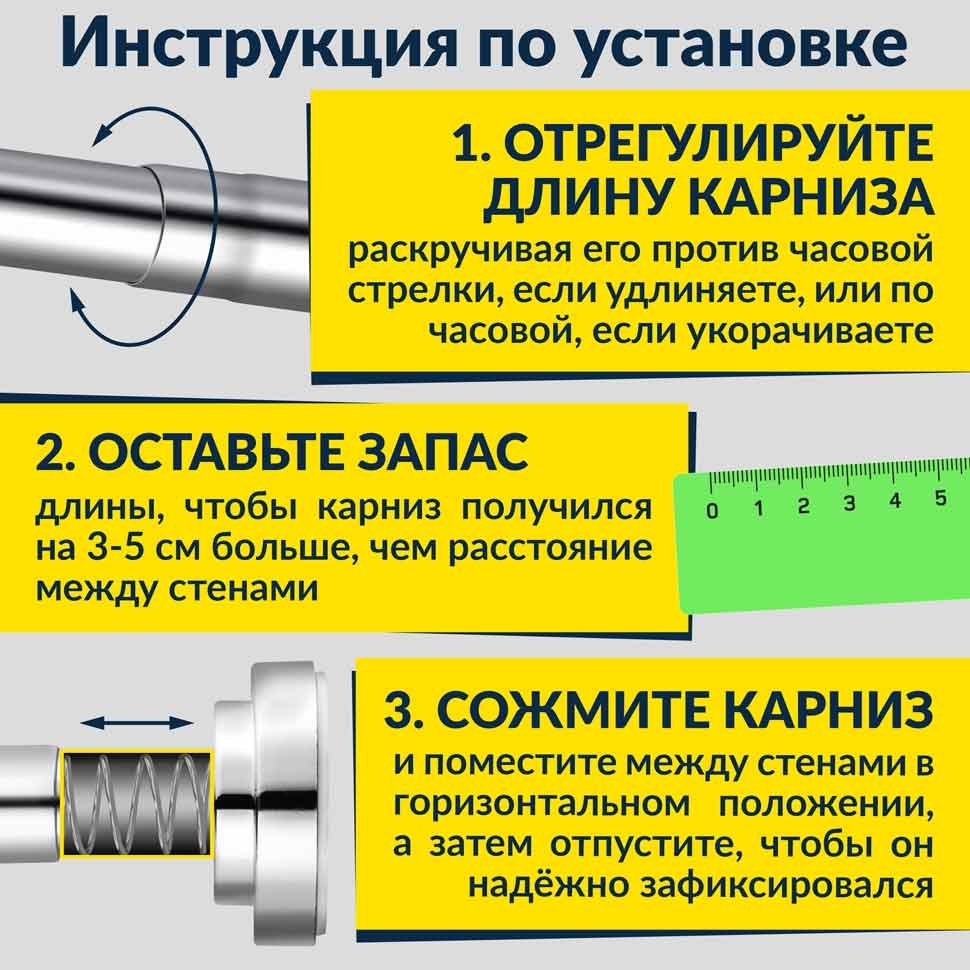 Инструкция по установке

1. ОТРЕГУЛИРУЙТЕ ДЛИНУ КАРНИЗА

раскручивая его против часовой стрелки, если удлиняете, или по часовой, если укорачиваете

2. ОСТАВЬТЕ ЗАПАС

длины, чтобы карниз получился на 3-5 см больше, чем расстояние между стенами

0 1 2 3 4 5

3. СОЖМИТЕ КАРНИЗ

и поместите между стенами в горизонтальном положении, а затем отпустите, чтобы он надёжно зафиксировался