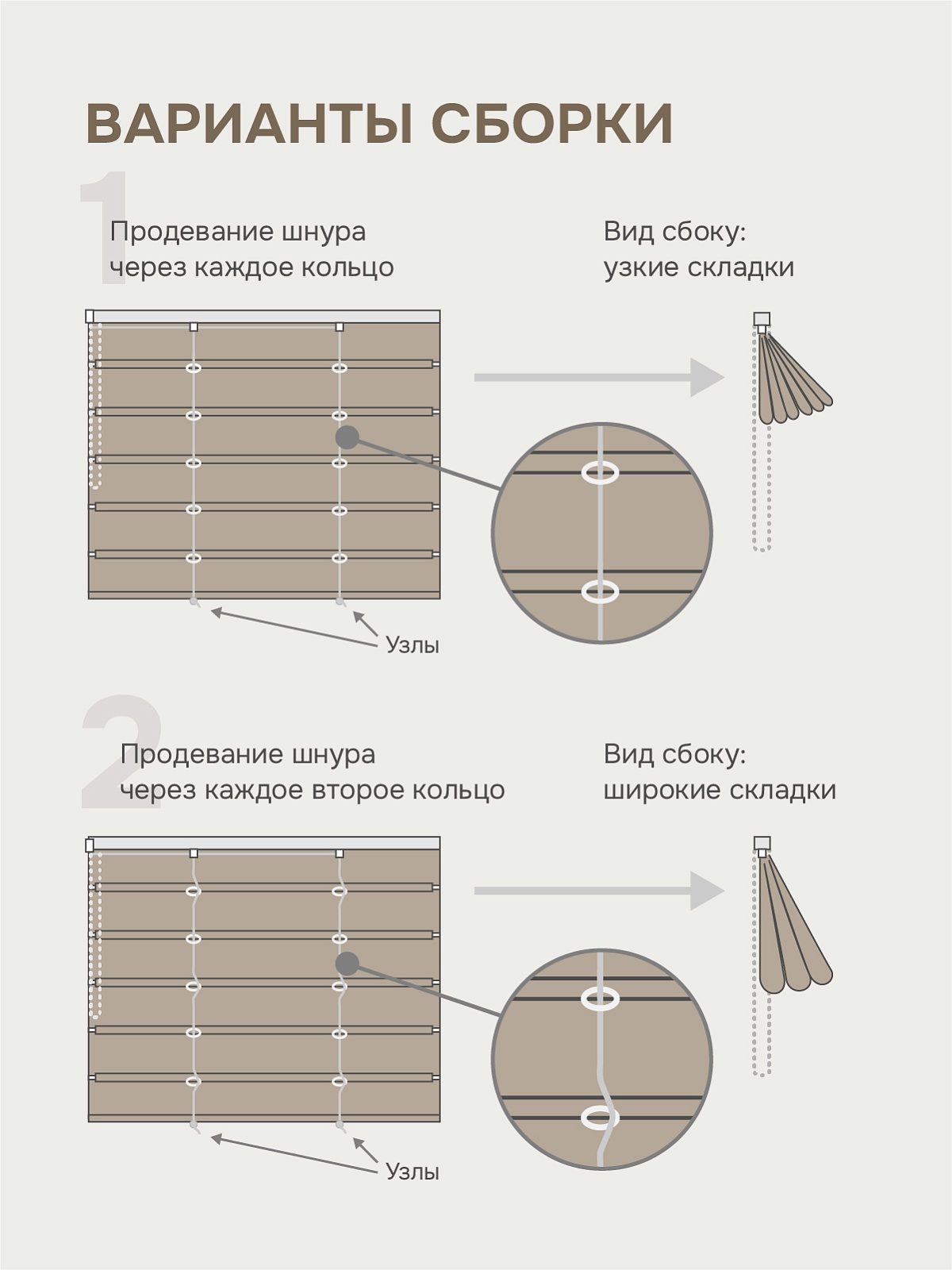 ВАРИАНТЫ СБОРКИ

1

Продевание шнура через каждое кольцо

Вид сбоку: узкие складки

Узлы

2

Продевание шнура через каждое второе кольцо

Вид сбоку: широкие складки

Узлы