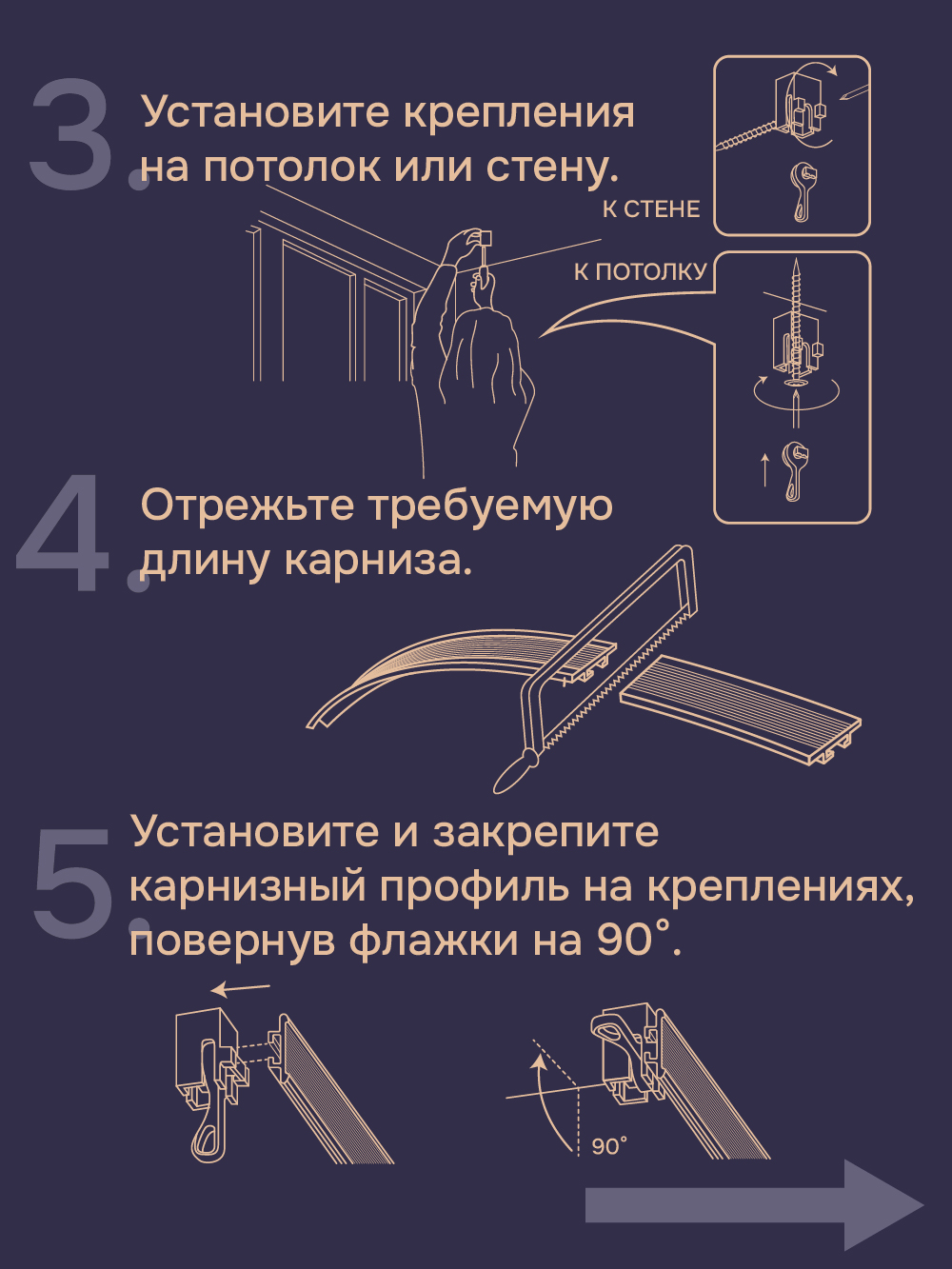 3. Установите крепления на потолок или стену.

К СТЕНЕ

К ПОТОЛКУ

4. Отрежьте требуемую длину карниза.

5. Установите и закрепите карнизный профиль на креплениях, повернув флажки на 90°.

90°