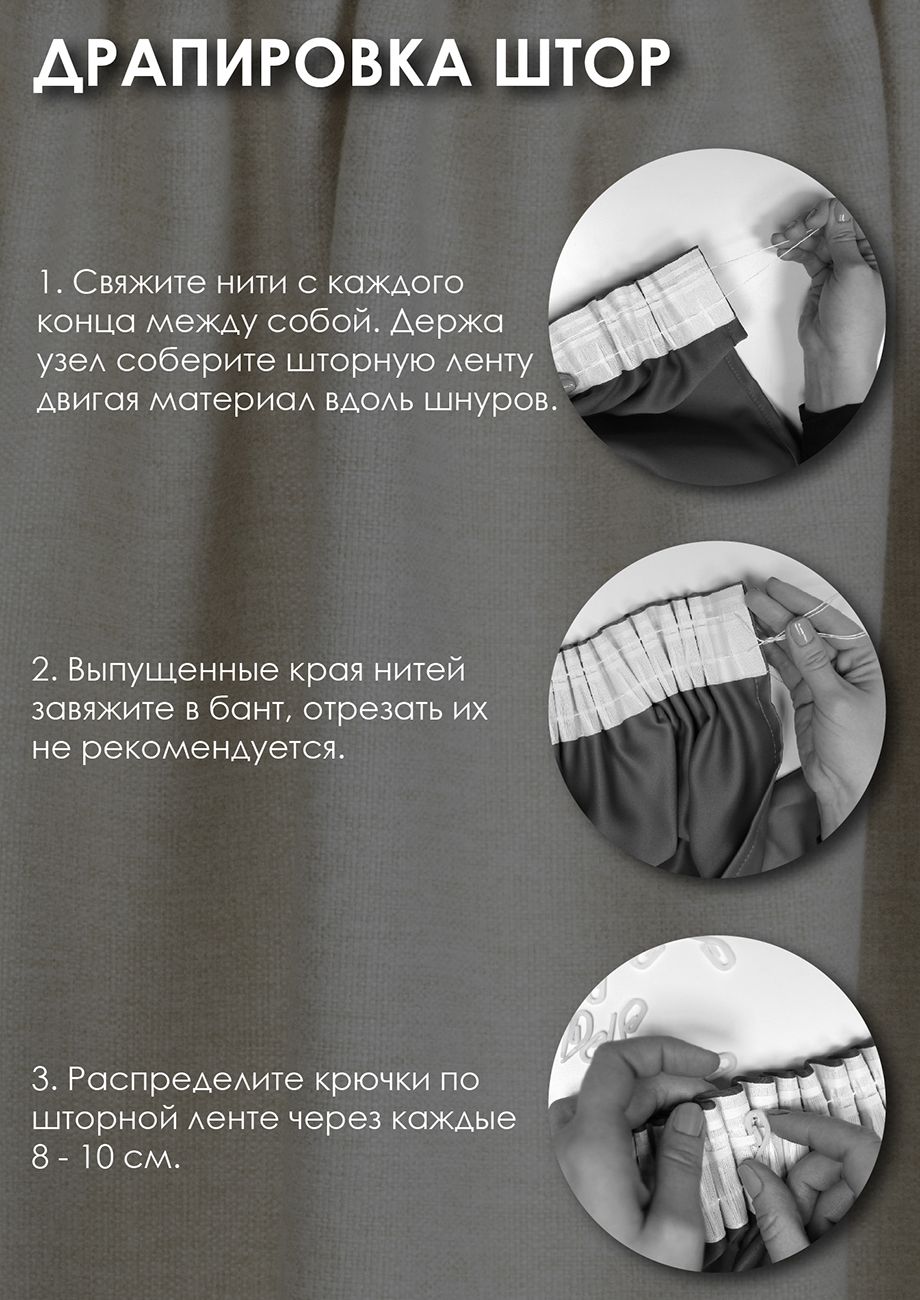 ДРАПИРОВКА ШТОР

1. Свяжите нити с каждого конца между собой. Держа узел соберите шторную ленту двигая материал вдоль шнуров.

2. Выпущенные края нитей завяжите в бант, отрезать их не рекомендуется.

3. Распределите крючки по шторной ленте через каждые 8 - 10 см.