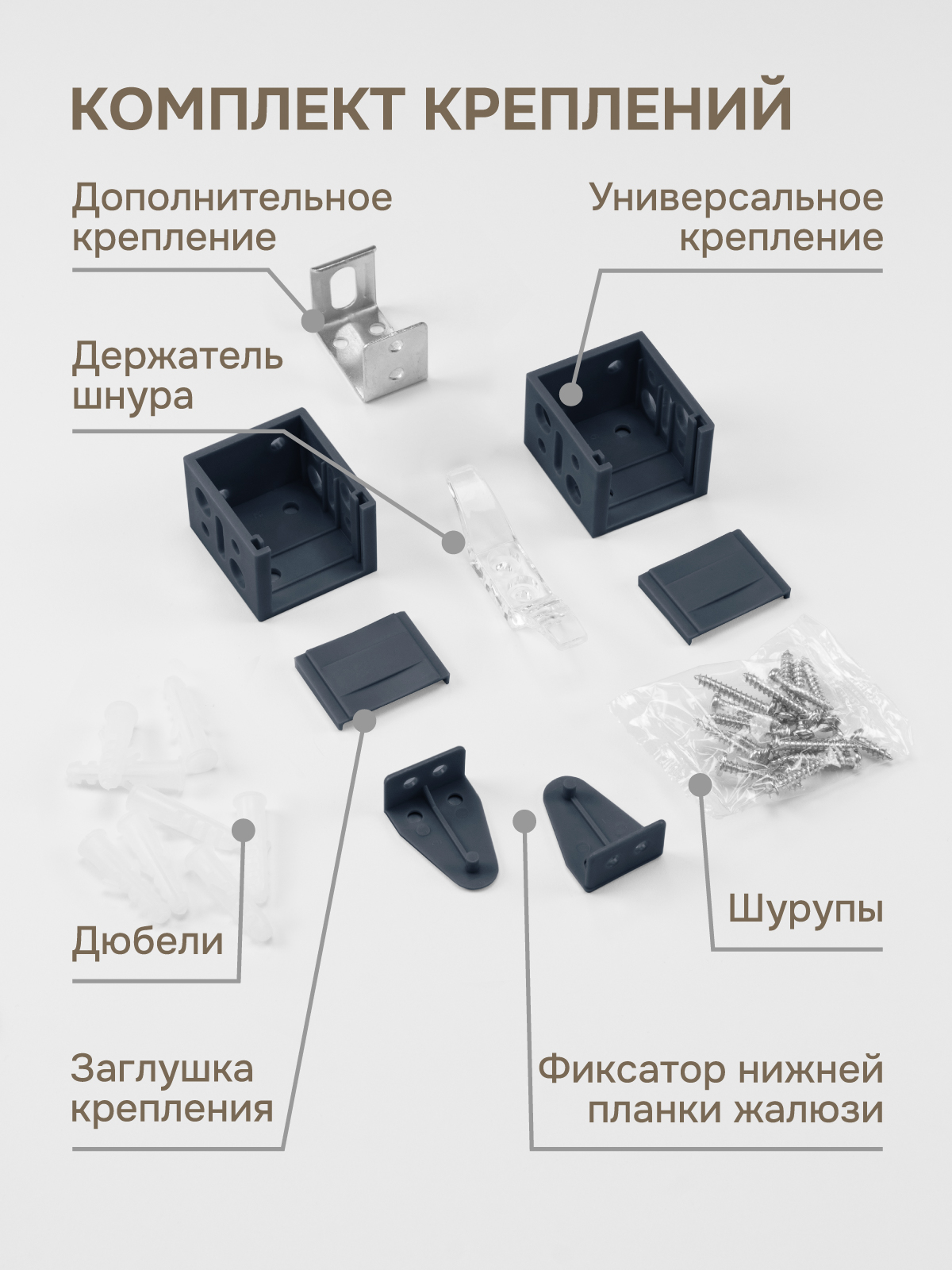 КОМПЛЕКТ КРЕПЛЕНИЙ

Дополнительное крепление

Универсальное крепление

Держатель шнура

Дюбели

Шурупы

Заглушка крепления

Фиксатор нижней планки жалюзи