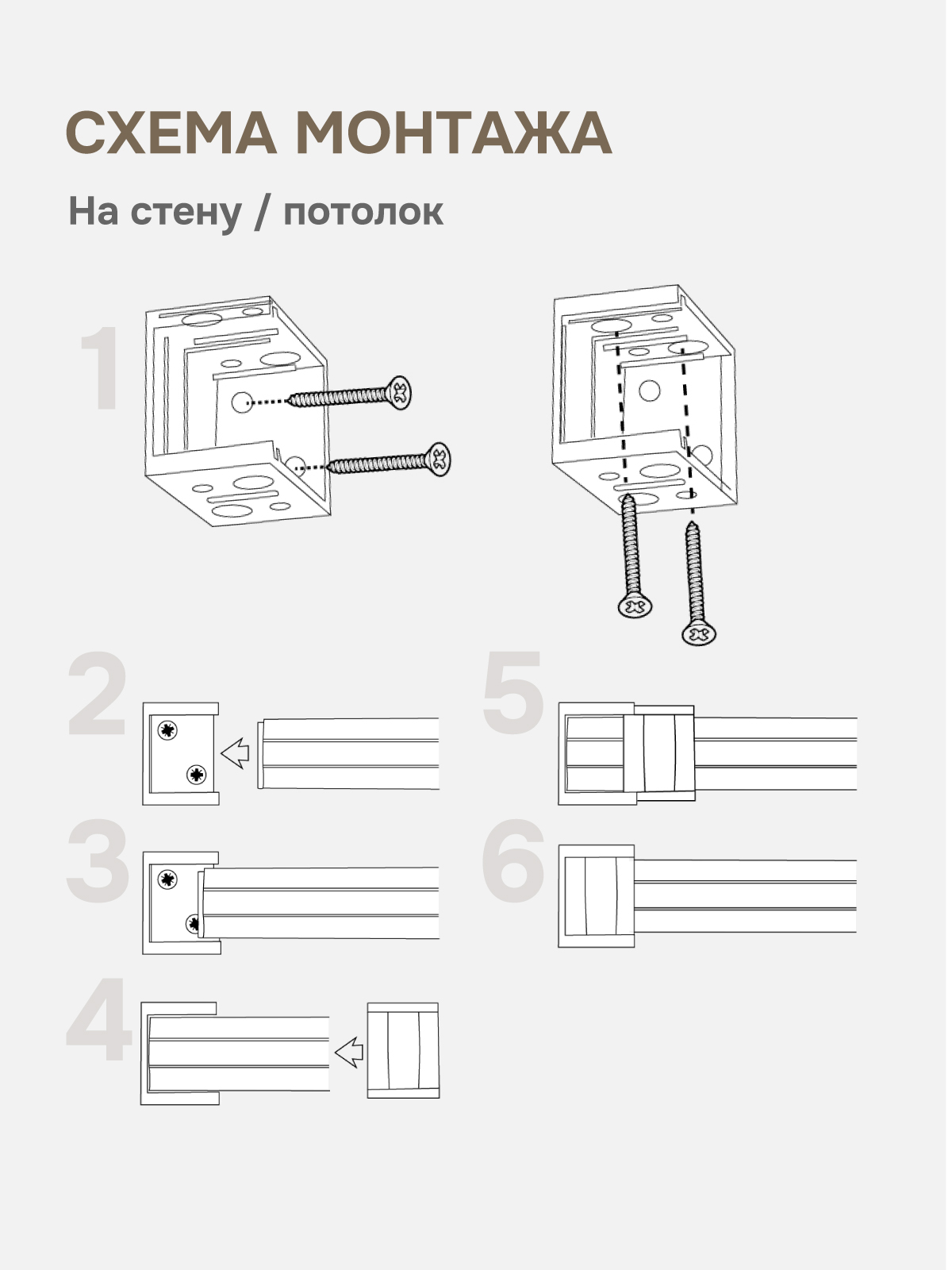 СХЕМА МОНТАЖА

На стену / потолок

1

2

3

4

5

6