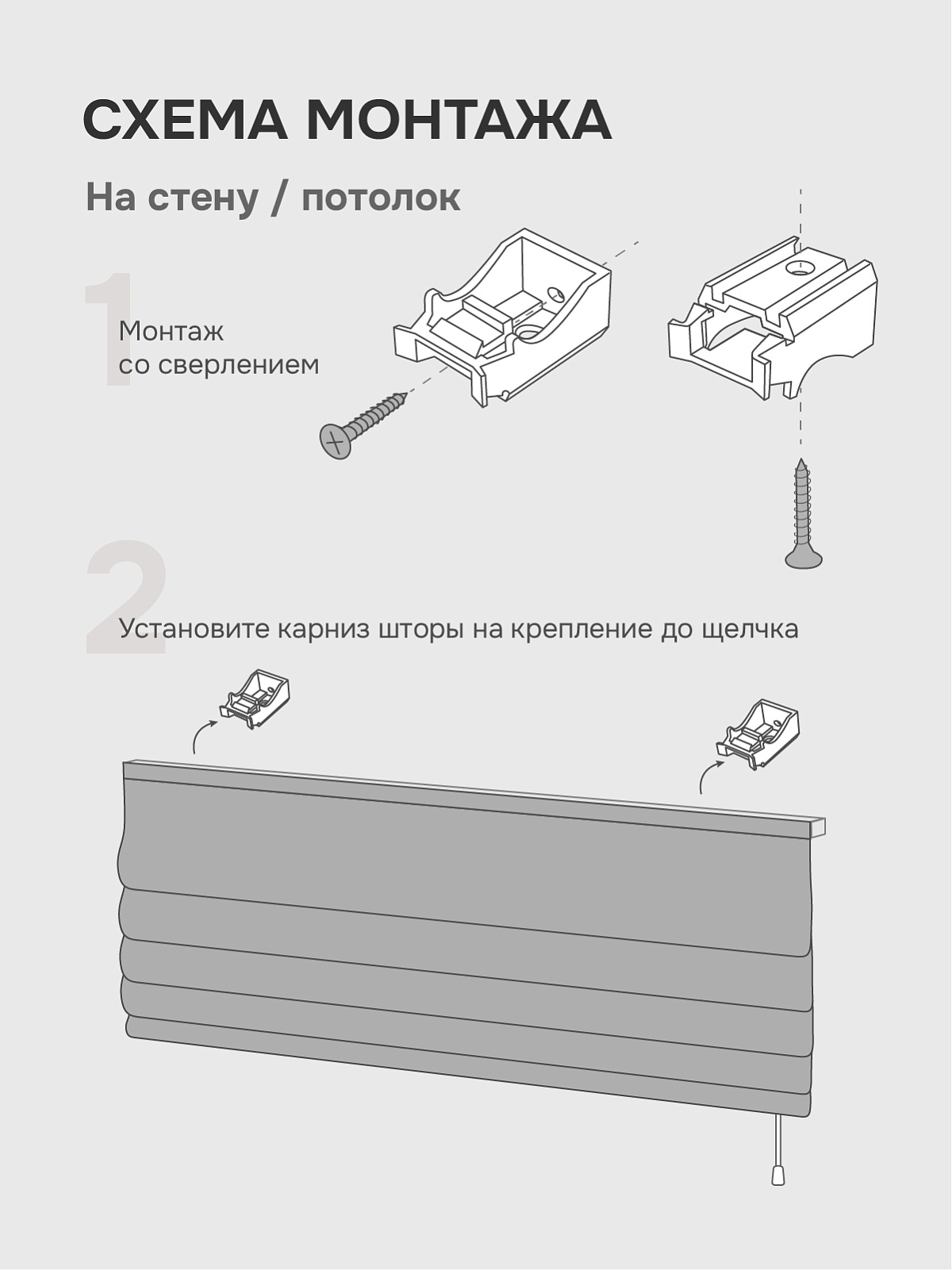 СХЕМА МОНТАЖА

На стену / потолок

1

Монтаж
со сверлением

2

Установите карниз шторы на крепление до щелчка