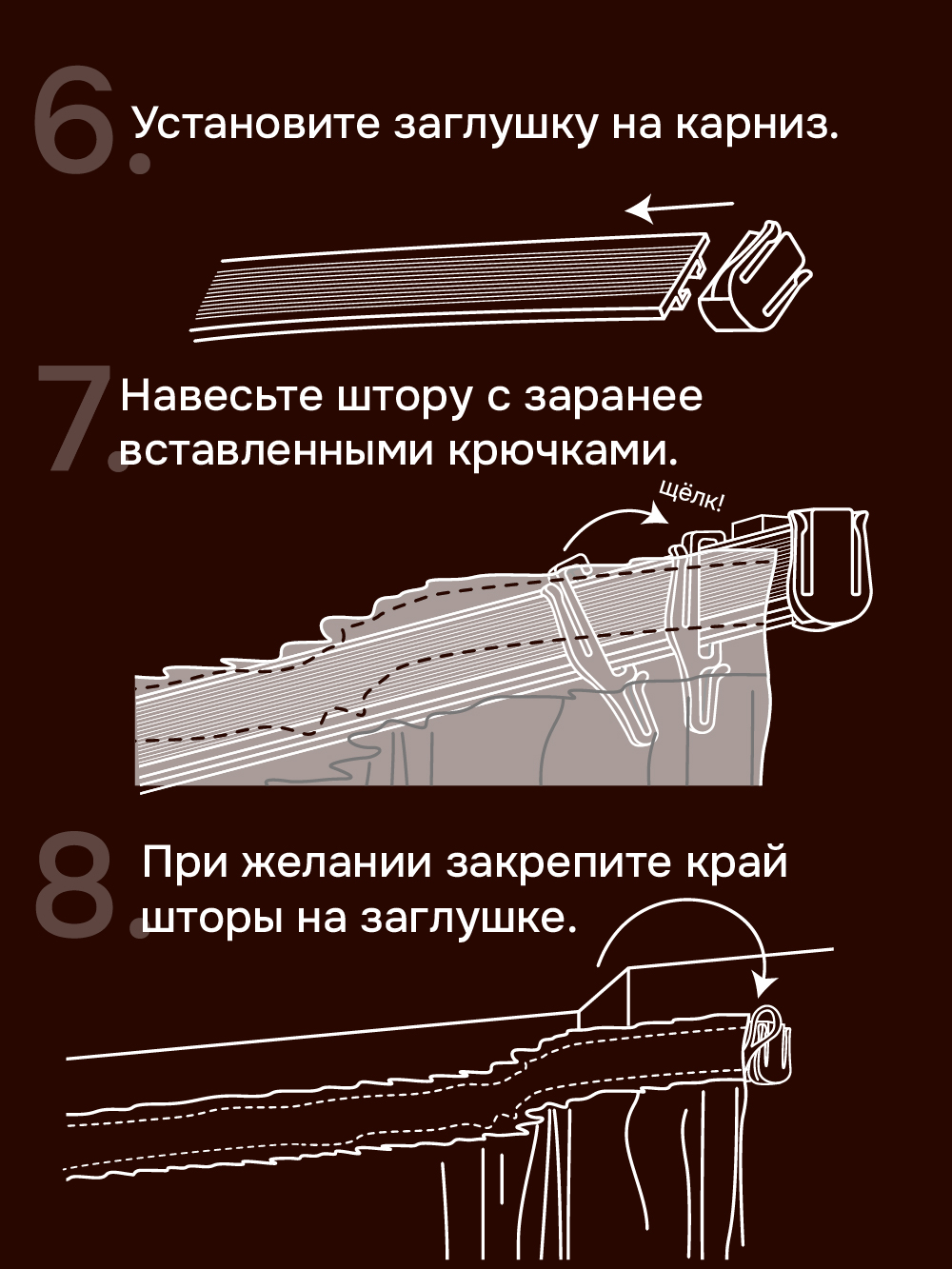 6. Установите заглушку на карниз.

7. Навесьте штору с заранее вставленными крючками.

щёлк!

8. При желании закрепите край шторы на заглушке.