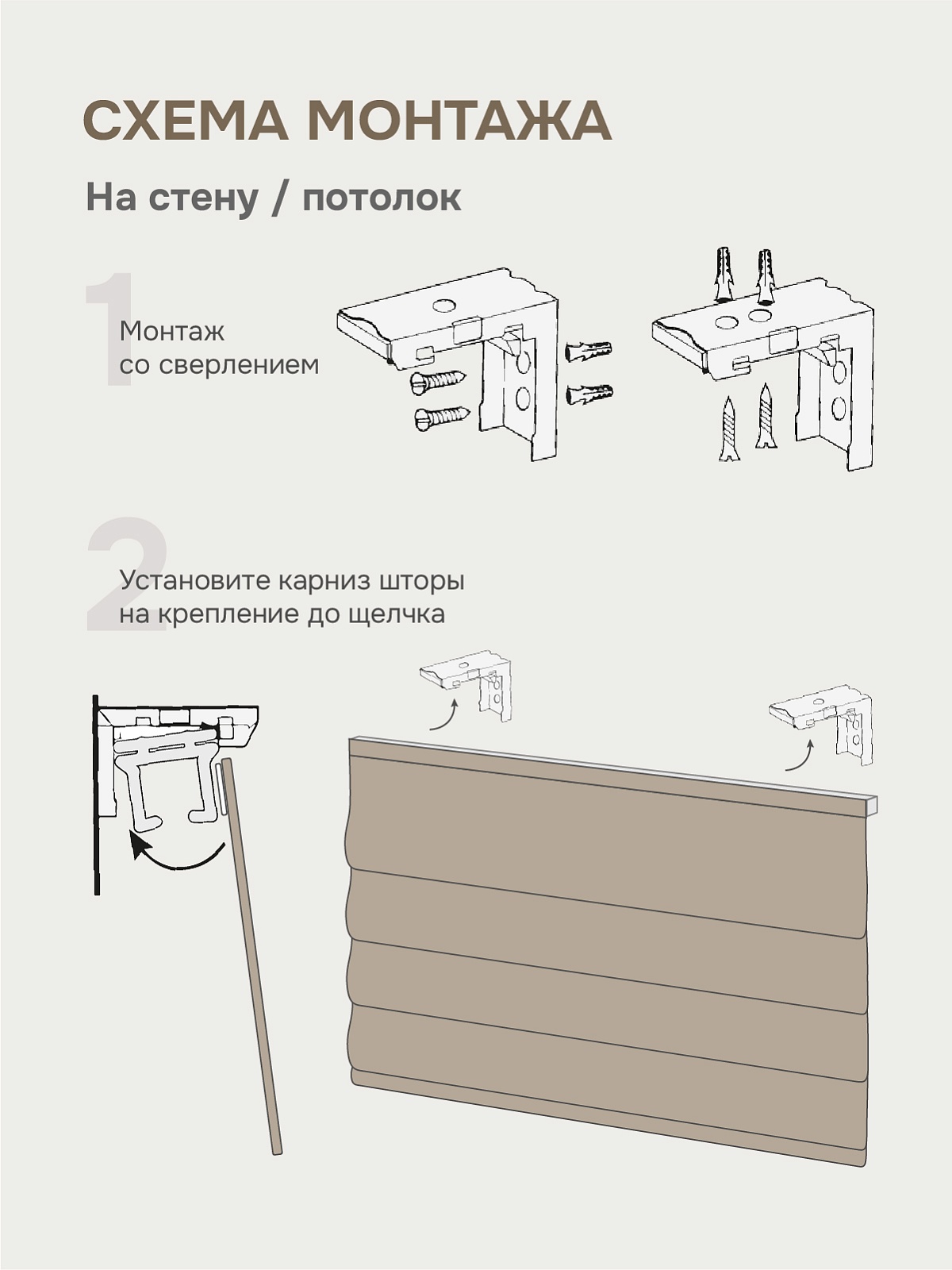 СХЕМА МОНТАЖА

На стену / потолок

1

Монтаж со сверлением

2

Установите карниз шторы на крепление до щелчка