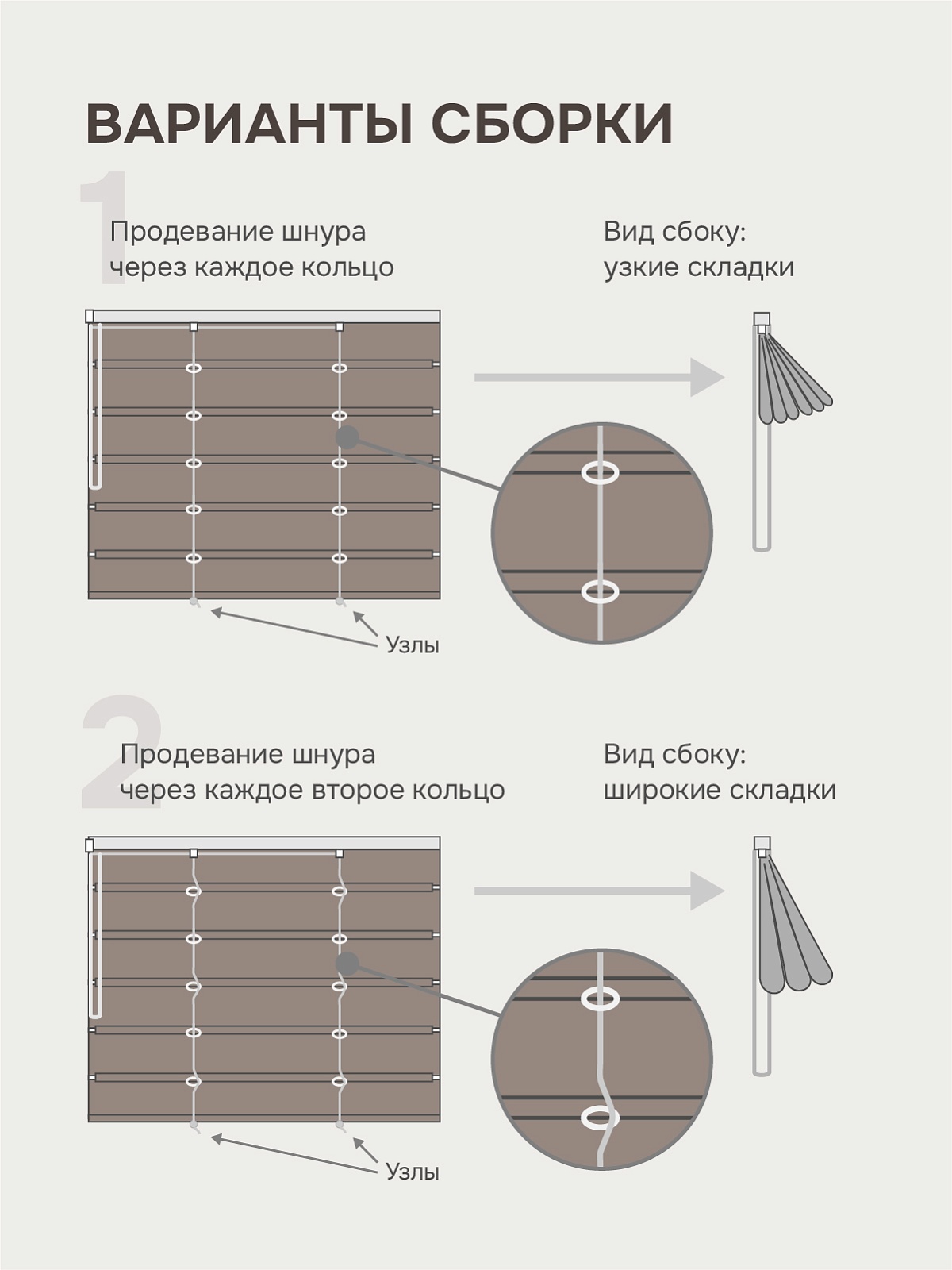 ВАРИАНТЫ СБОРКИ

1

Продевание шнура через каждое кольцо

Вид сбоку: узкие складки

Узлы

2

Продевание шнура через каждое второе кольцо

Вид сбоку: широкие складки

Узлы