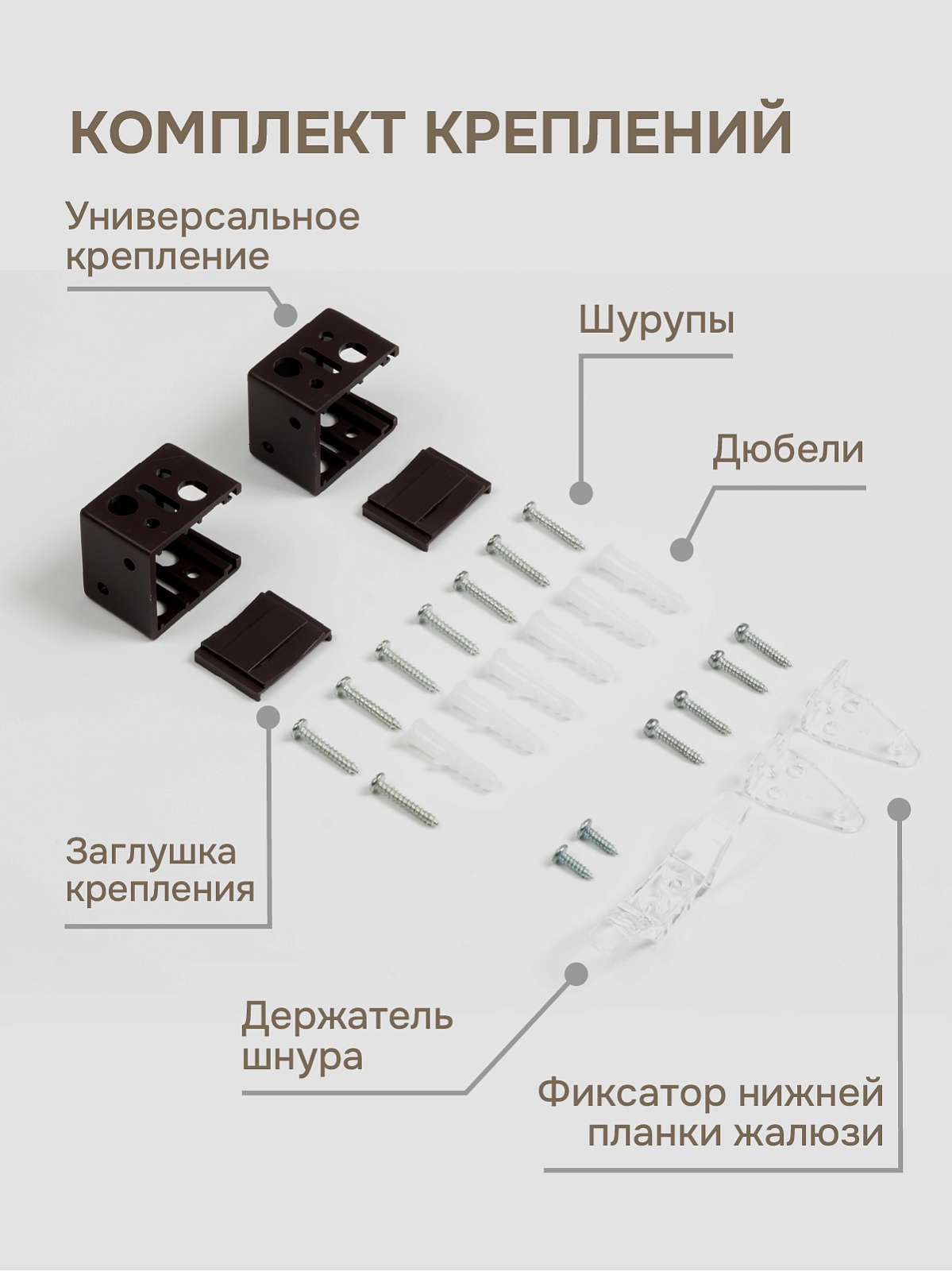 КОМПЛЕКТ КРЕПЛЕНИЙ

Универсальное крепление

Шурупы

Дюбели

Заглушка крепления

Держатель шнура

Фиксатор нижней планки жалюзи