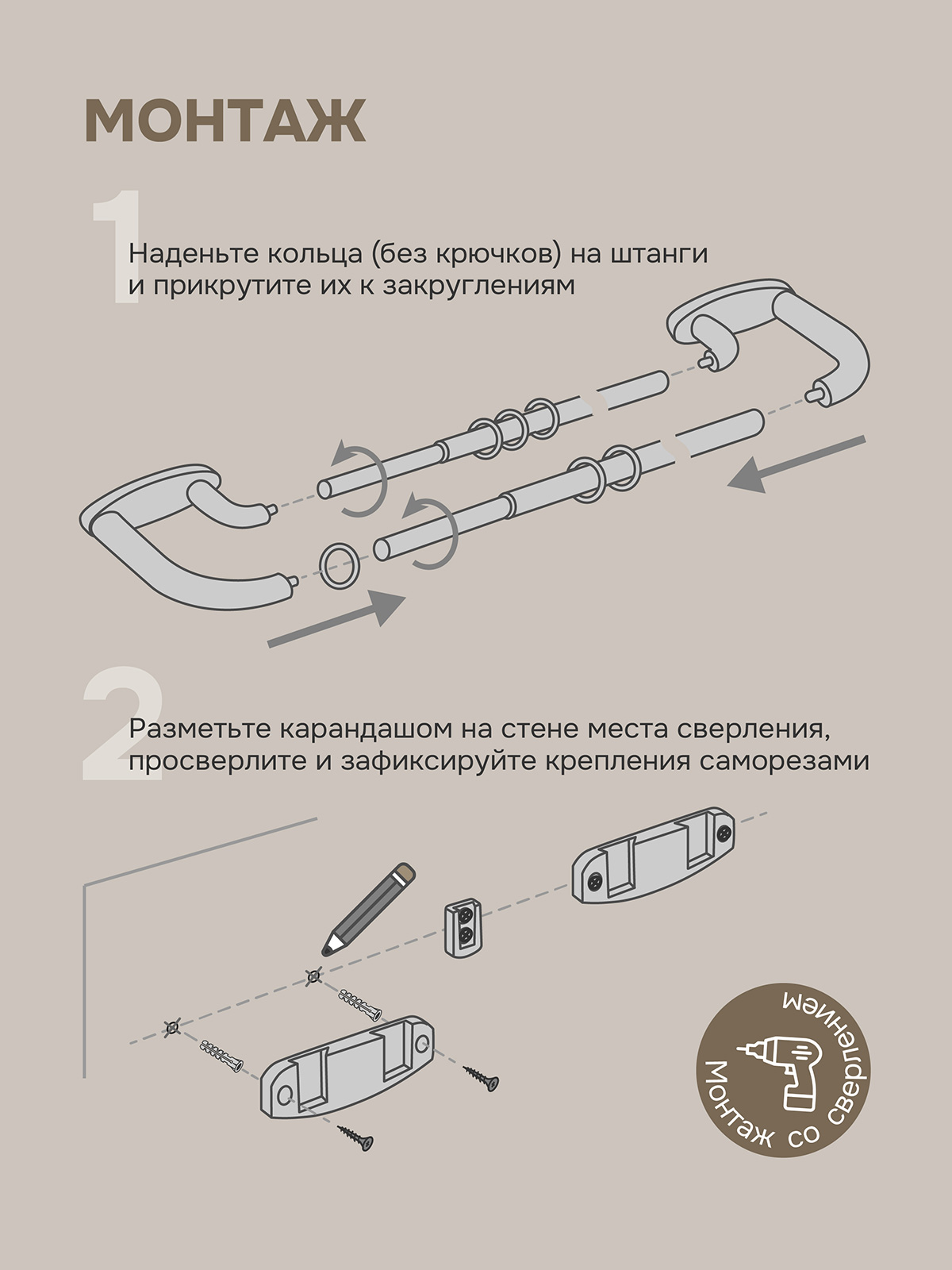 МОНТАЖ

1

Наденьте кольца (без крючков) на штанги и прикрутите их к закруглениям

2

Разметьте карандашом на стене места сверления, просверлите и зафиксируйте крепления саморезами

Монтаж со сверлением