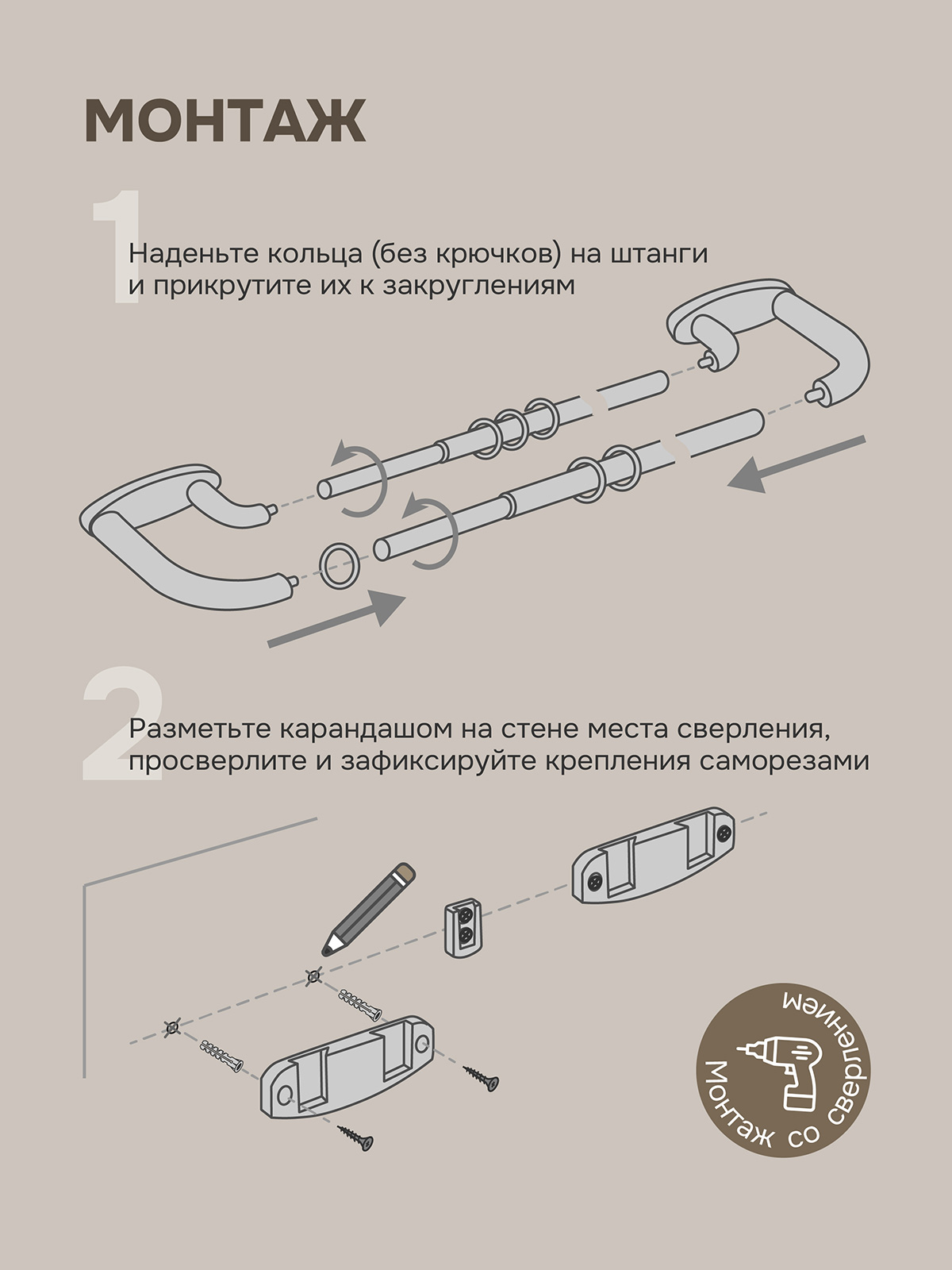 МОНТАЖ

1

Наденьте кольца (без крючков) на штанги и прикрутите их к закруглениям

2

Разметьте карандашом на стене места сверления, просверлите и зафиксируйте крепления саморезами

Монтаж со сверлением