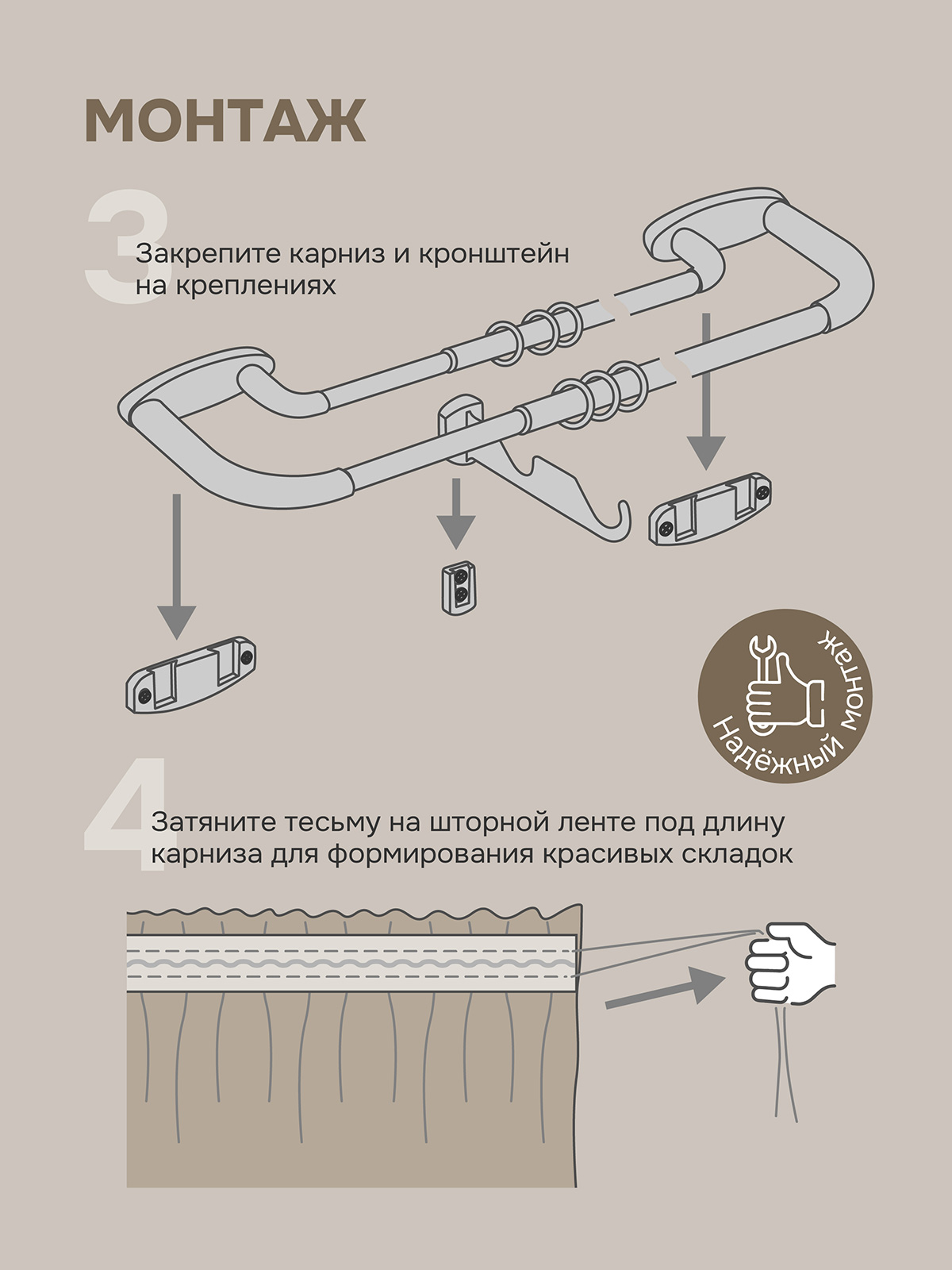 МОНТАЖ

3

Закрепите карниз и кронштейн на креплениях

Надёжный монтаж

4

Затяните тесьму на шторной ленте под длину карниза для формирования красивых складок