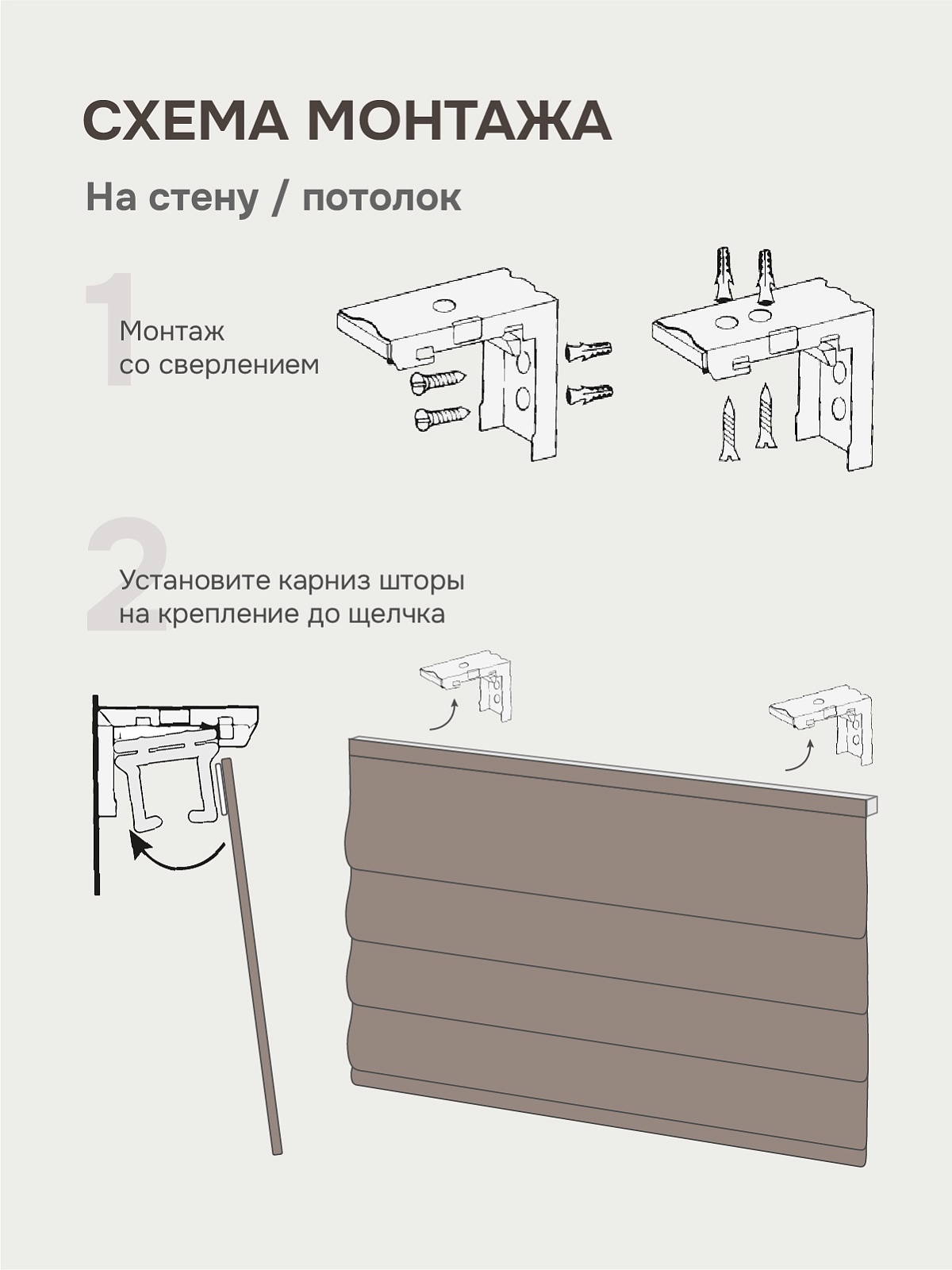 СХЕМА МОНТАЖА

На стену / потолок

1

Монтаж со сверлением

2

Установите карниз шторы на крепление до щелчка