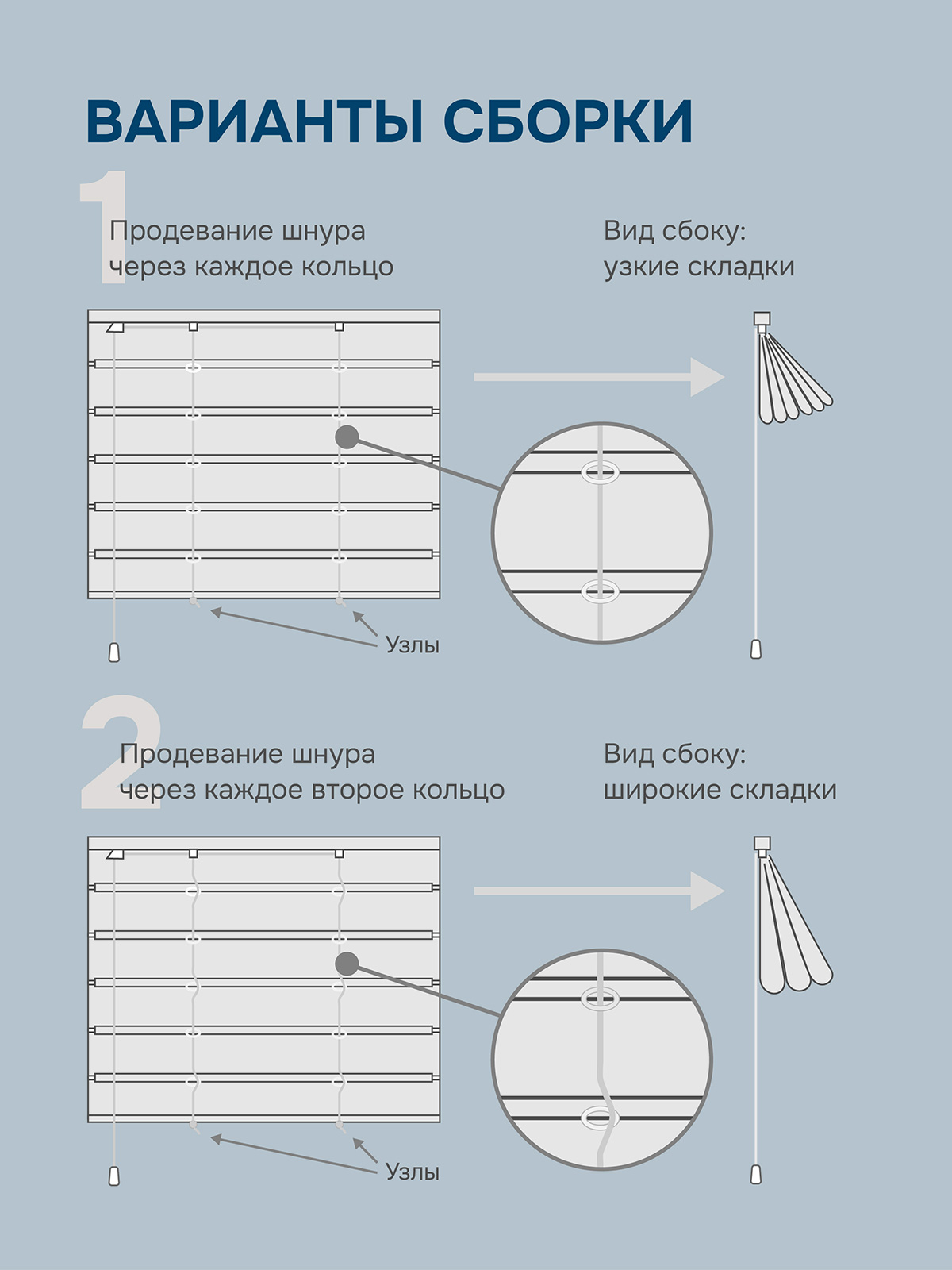 ВАРИАНТЫ СБОРКИ

1

Продевание шнура через каждое кольцо

Вид сбоку: узкие складки

Узлы

2

Продевание шнура через каждое второе кольцо

Вид сбоку: широкие складки

Узлы