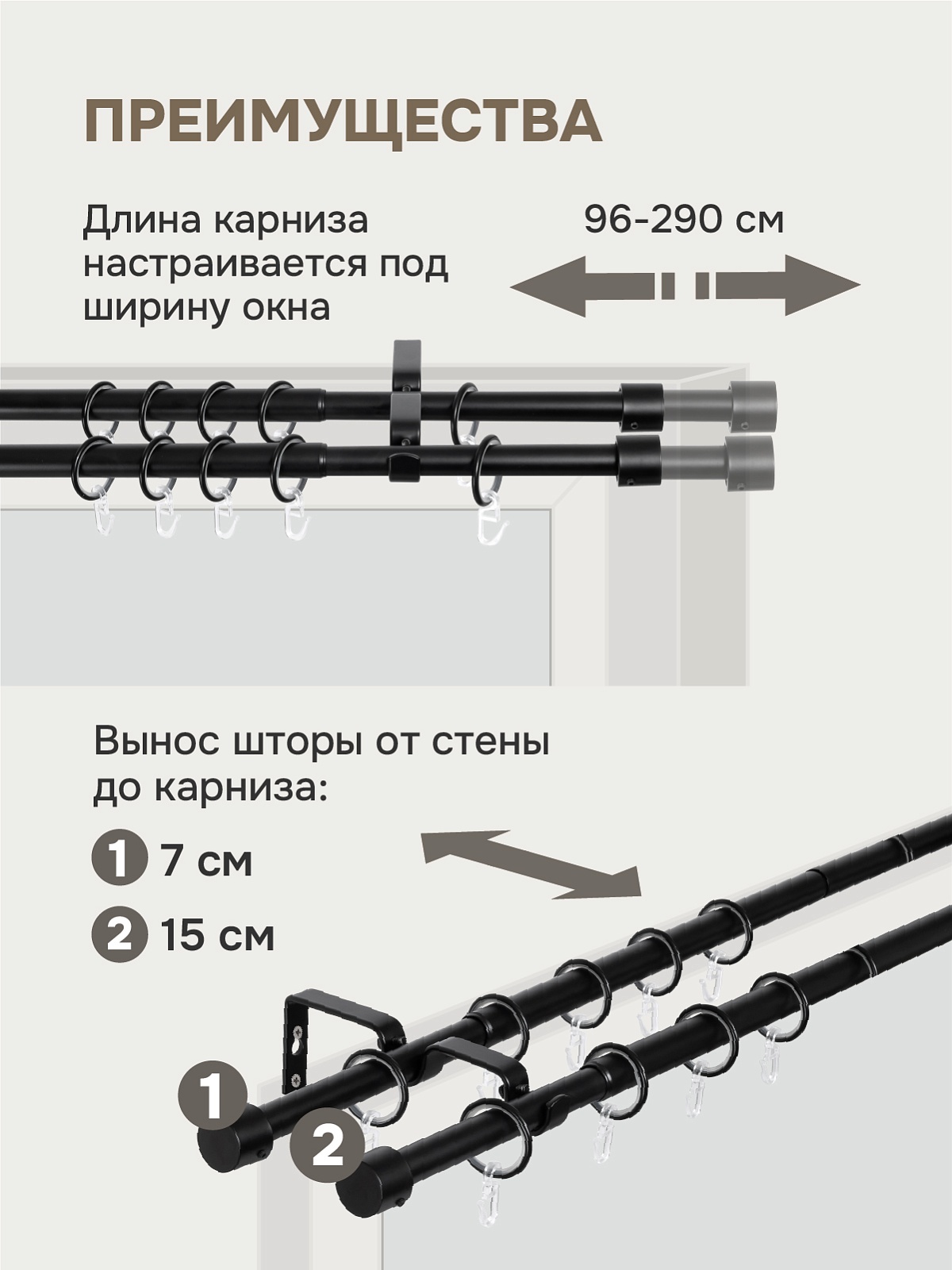 ПРЕИМУЩЕСТВА

Длина карниза настраивается под ширину окна

96-290 см

Вынос шторы от стены до карниза:

1 7 см

2 15 см

1

2