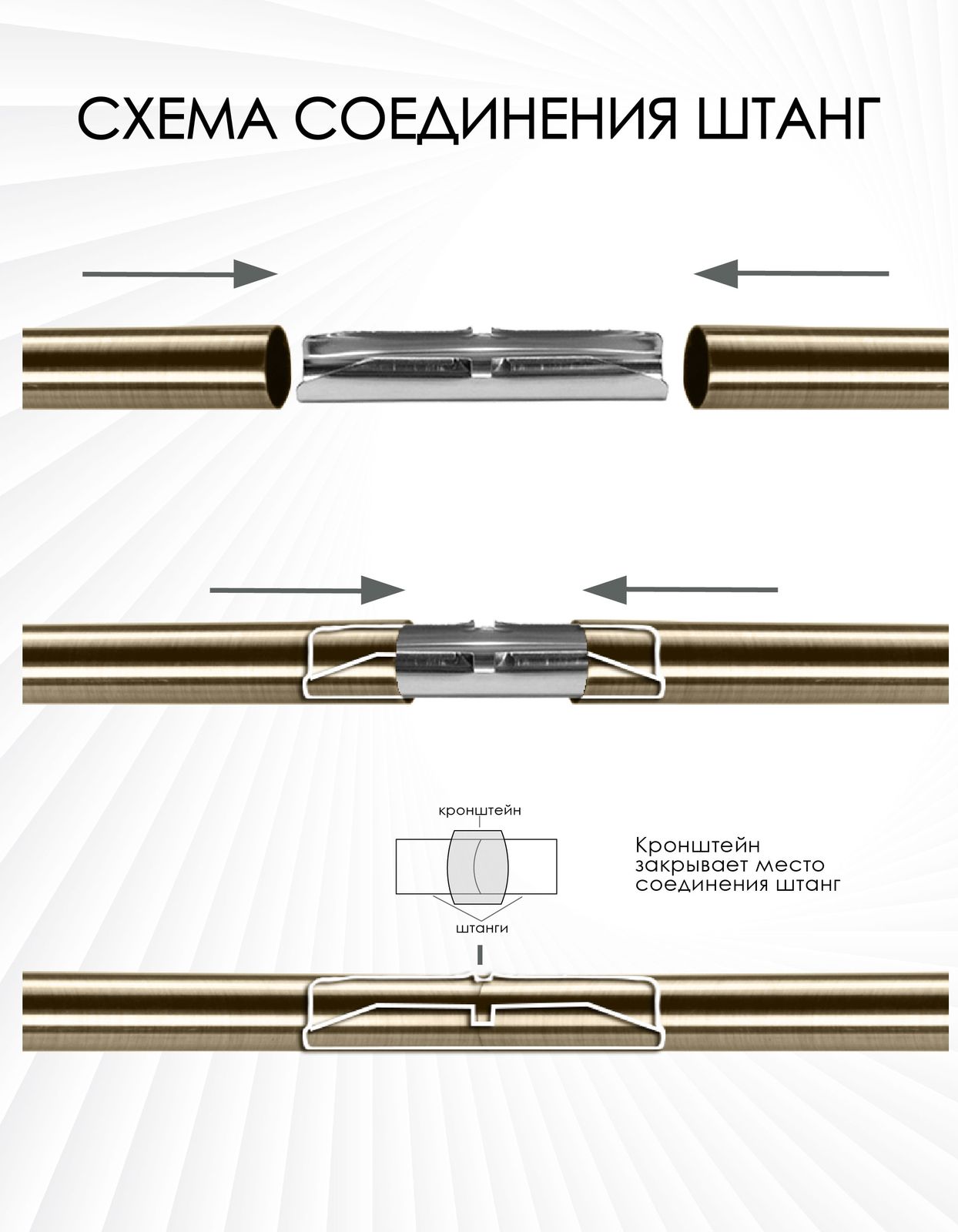 СХЕМА СОЕДИНЕНИЯ ШТАНГ

кронштейн

штанги

Кронштейн закрывает место соединения штанг