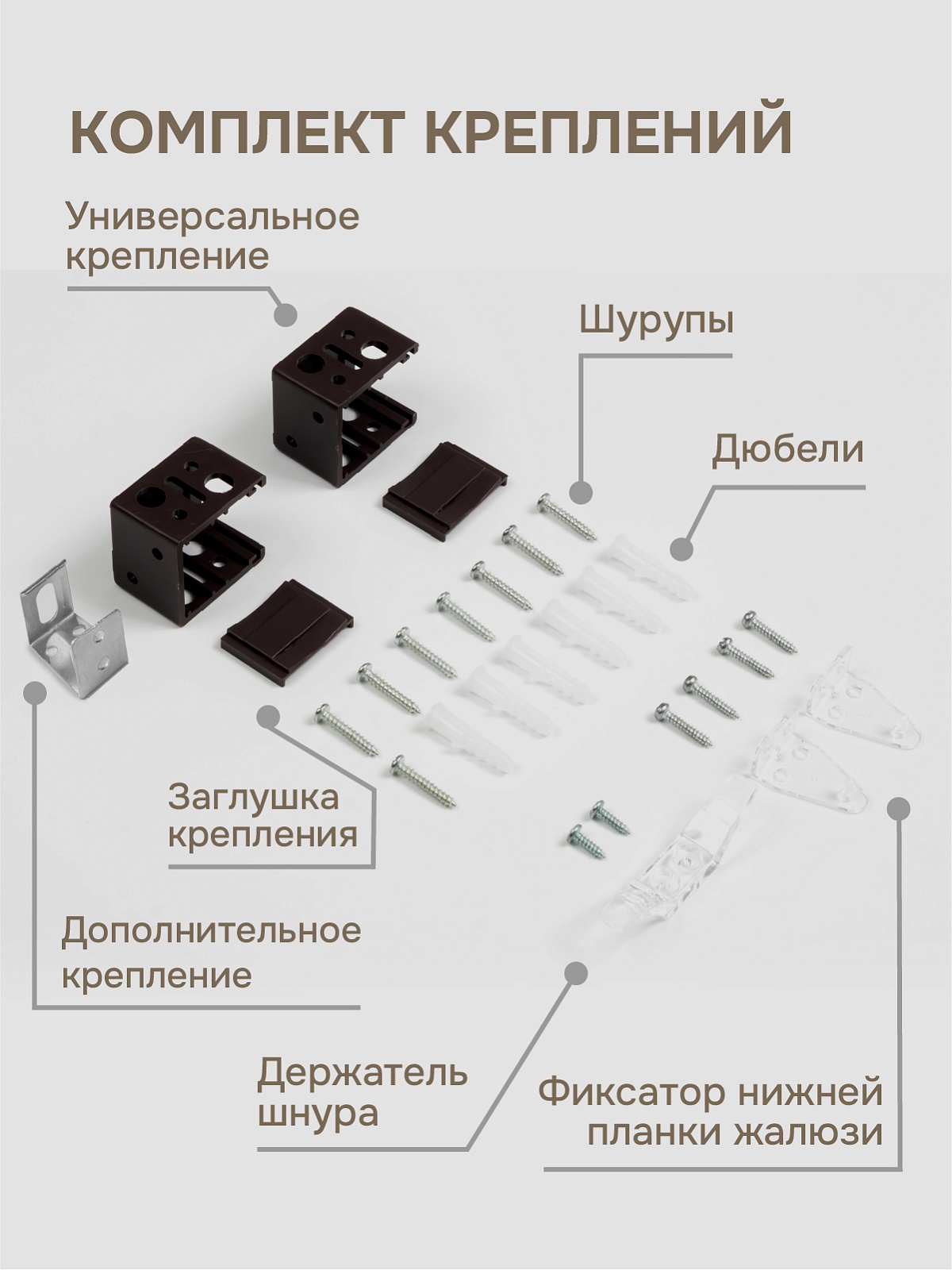 КОМПЛЕКТ КРЕПЛЕНИЙ

Универсальное крепление

Шурупы

Дюбели

Заглушка крепления

Дополнительное крепление

Держатель шнура

Фиксатор нижней планки жалюзи