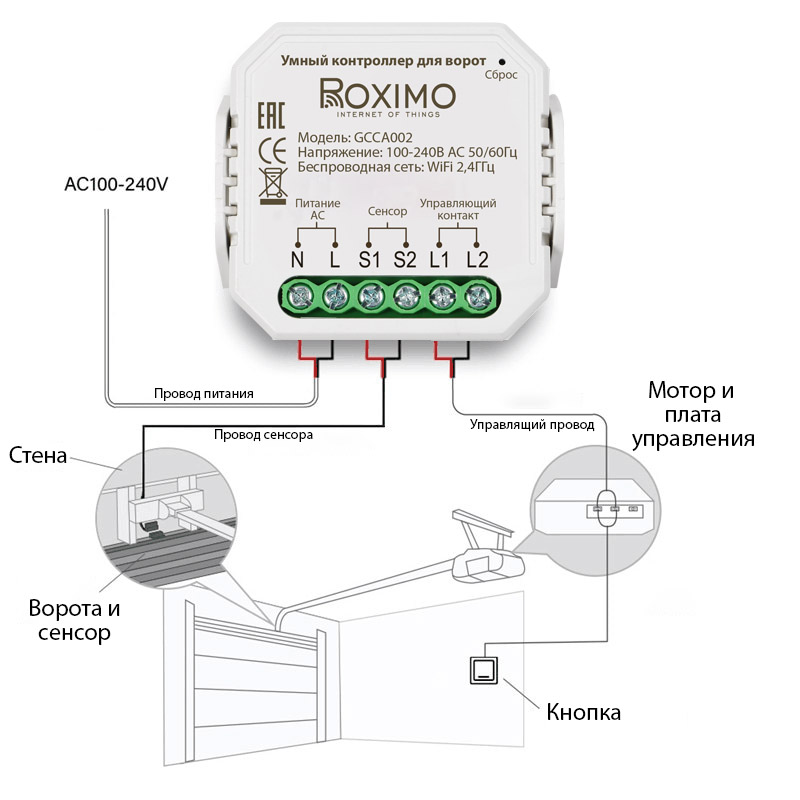 Умный контроллер для ворот
Сброс
ROXIMO
INTERNET OF THINGS
EAC
CE
Модель: GCCA002
Напряжение: 100-240В AC 50/60Гц
Беспроводная сеть: WiFi 2,4ГГц

Питание AC
Сенсор
Управляющий контакт
N L S1 S2 L1 L2

AC100-240V

Провод питания
Провод сенсора
Управляющий провод

Мотор и плата управления

Стена

Ворота и сенсор

Кнопка