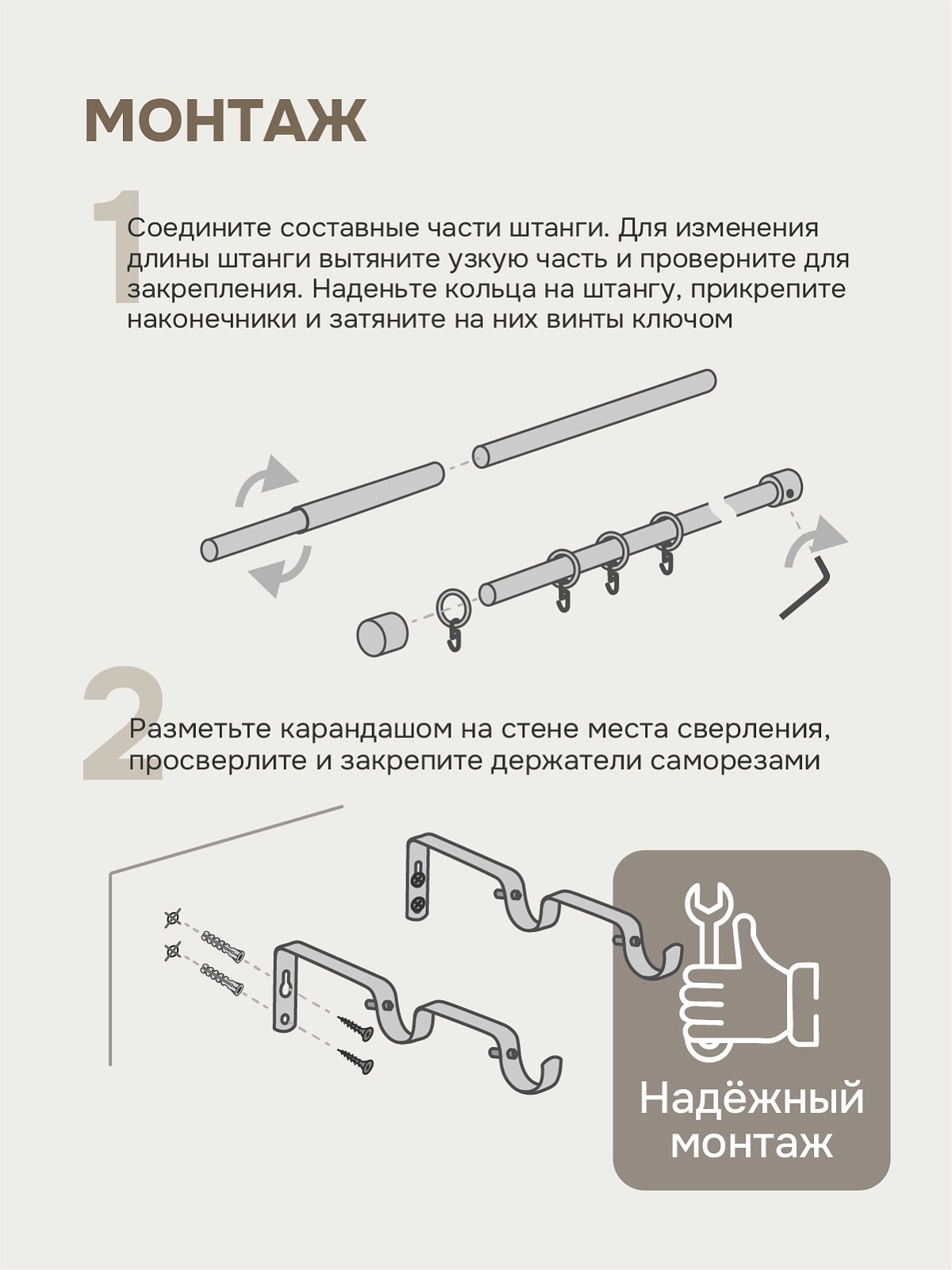 МОНТАЖ

1

Соедините составные части штанги. Для изменения длины штанги вытяните узкую часть и проверните для закрепления. Наденьте кольца на штангу, прикрепите наконечники и затяните на них винты ключом

2

Разметьте карандашом на стене места сверления, просверлите и закрепите держатели саморезами

Надёжный монтаж