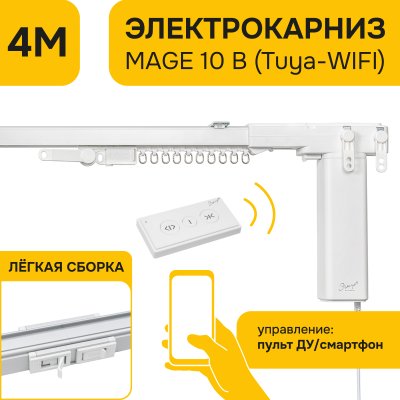 4М

ЭЛЕКТРОКАРНИЗ
MAGE 10 B (Tuya-WIFI)

ЛЁГКАЯ СБОРКА

управление:
пульт ДУ/смартфон