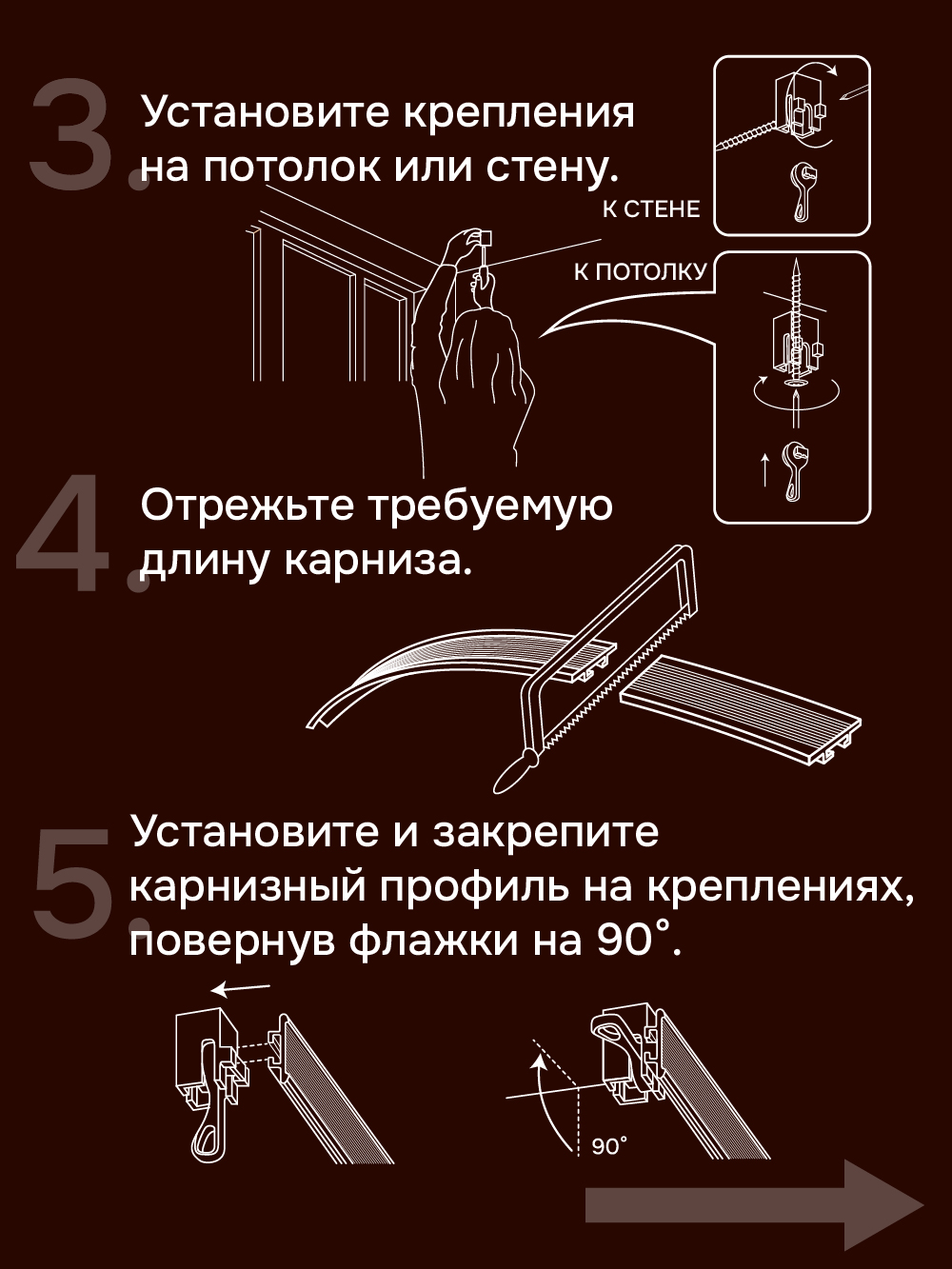 3. Установите крепления на потолок или стену.

К СТЕНЕ

К ПОТОЛКУ

4. Отрежьте требуемую длину карниза.

5. Установите и закрепите карнизный профиль на креплениях, повернув флажки на 90°.

90°