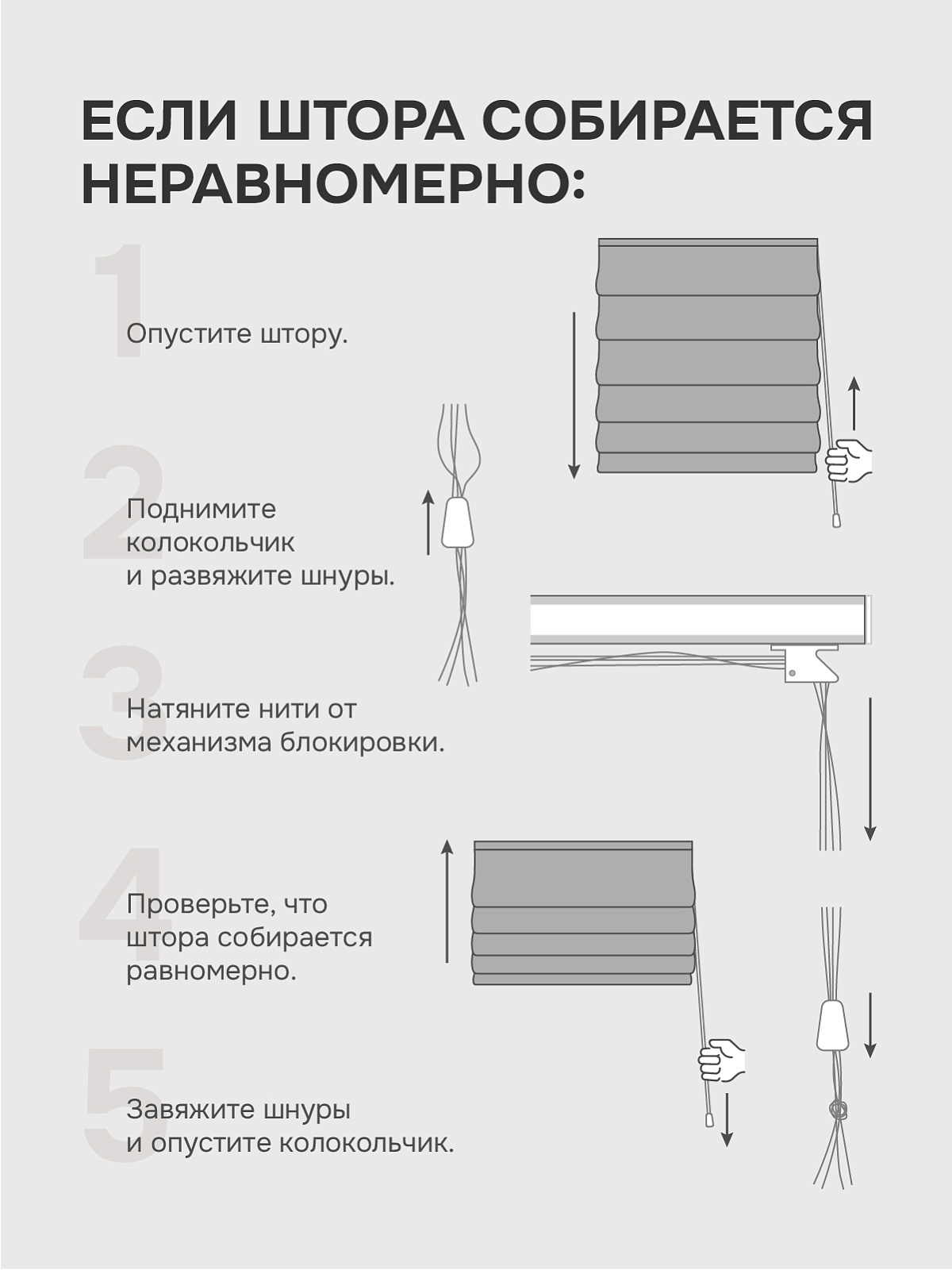 ЕСЛИ ШТОРА СОБИРАЕТСЯ НЕРАВНОМЕРНО:

1

Опустите штору.

2

Поднимите колокольчик и развяжите шнуры.

3

Натяните нити от механизма блокировки.

4

Проверьте, что штора собирается равномерно.

5

Завяжите шнуры и опустите колокольчик.