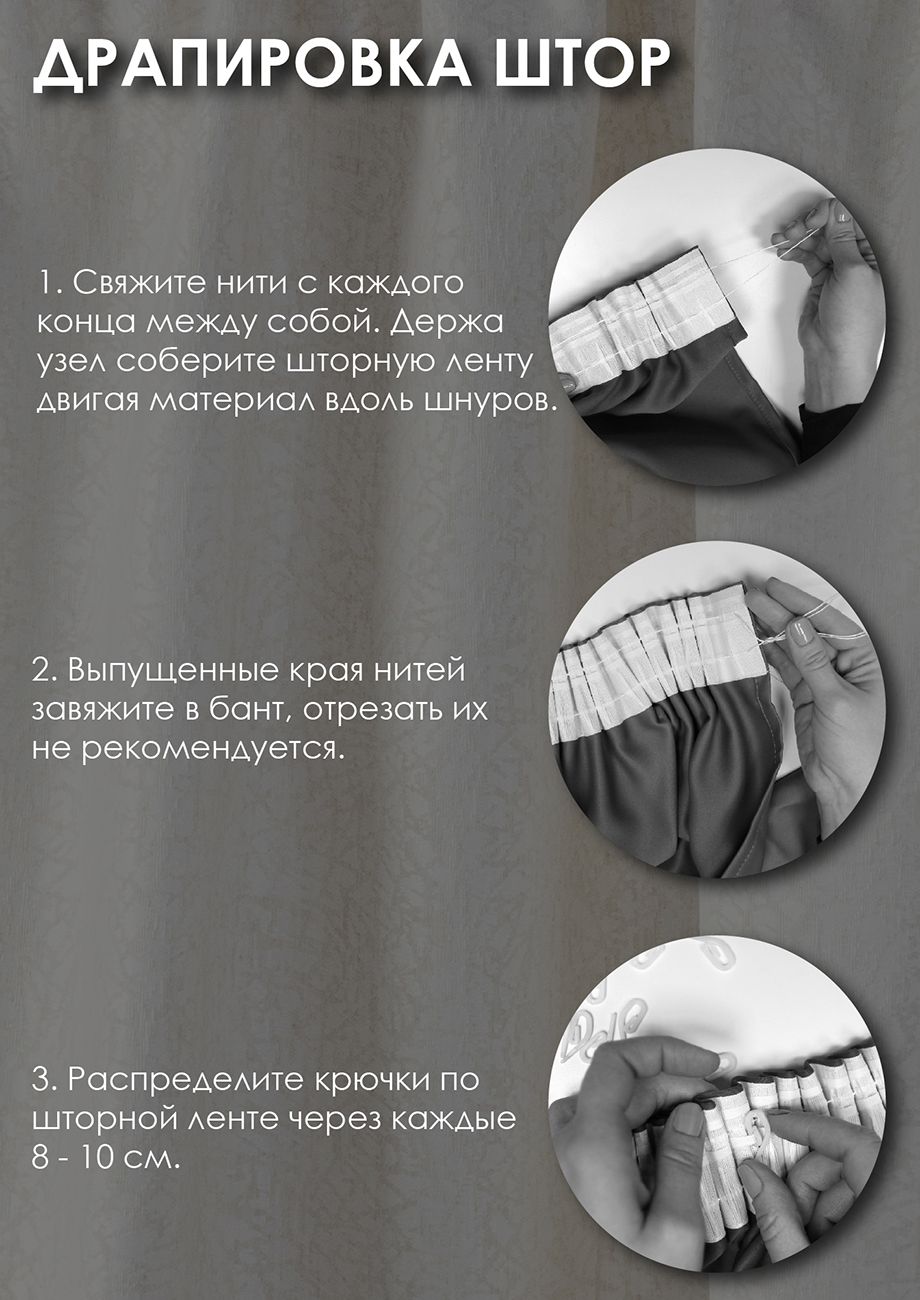 ДРАПИРОВКА ШТОР

1. Свяжите нити с каждого конца между собой. Держа узел соберите шторную ленту двигая материал вдоль шнуров.

2. Выпущенные края нитей завяжите в бант, отрезать их не рекомендуется.

3. Распределите крючки по шторной ленте через каждые 8 - 10 см.