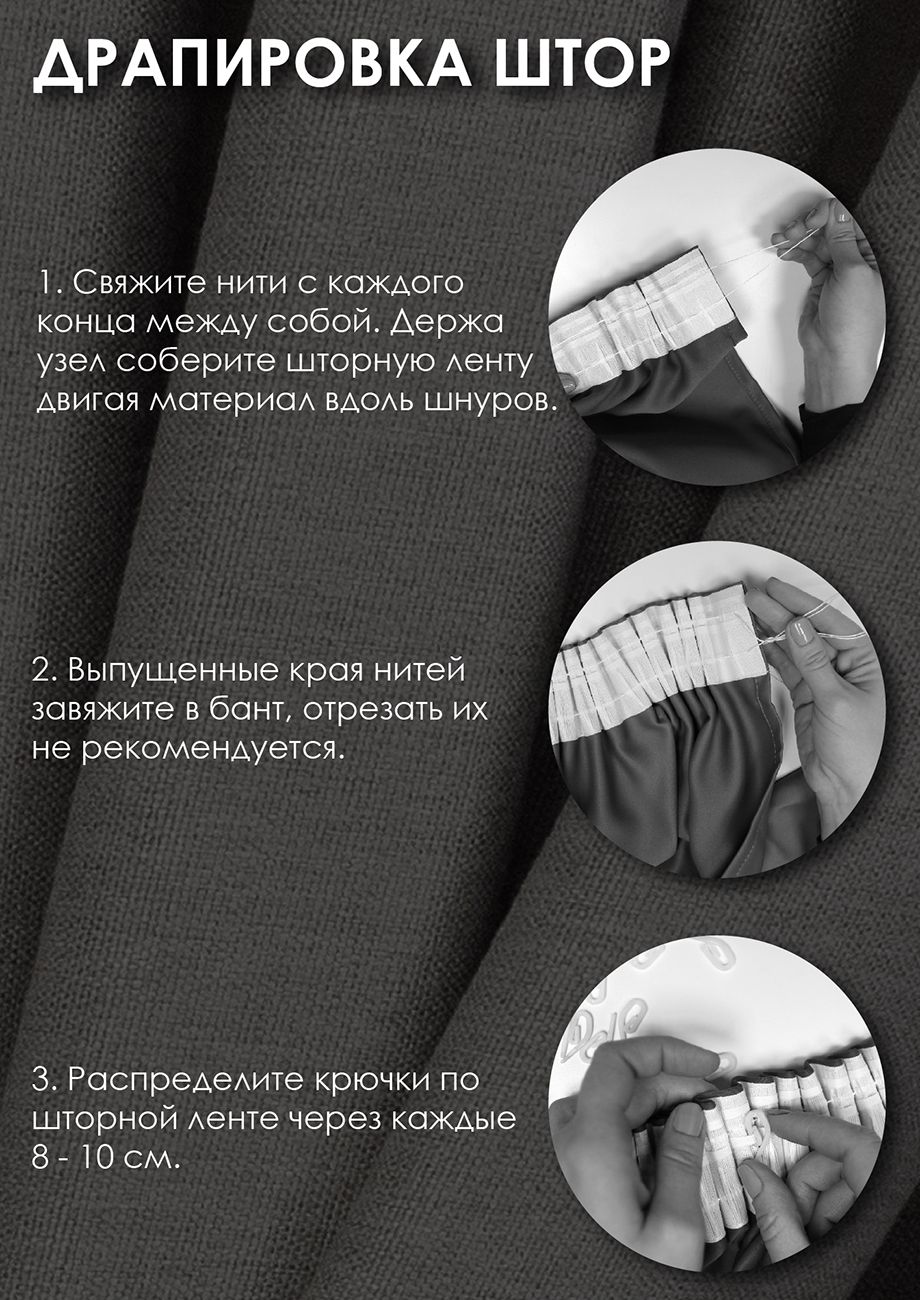 ДРАПИРОВКА ШТОР

1. Свяжите нити с каждого конца между собой. Держа узел соберите шторную ленту двигая материал вдоль шнуров.

2. Выпущенные края нитей завяжите в бант, отрезать их не рекомендуется.

3. Распределите крючки по шторной ленте через каждые 8 - 10 см.