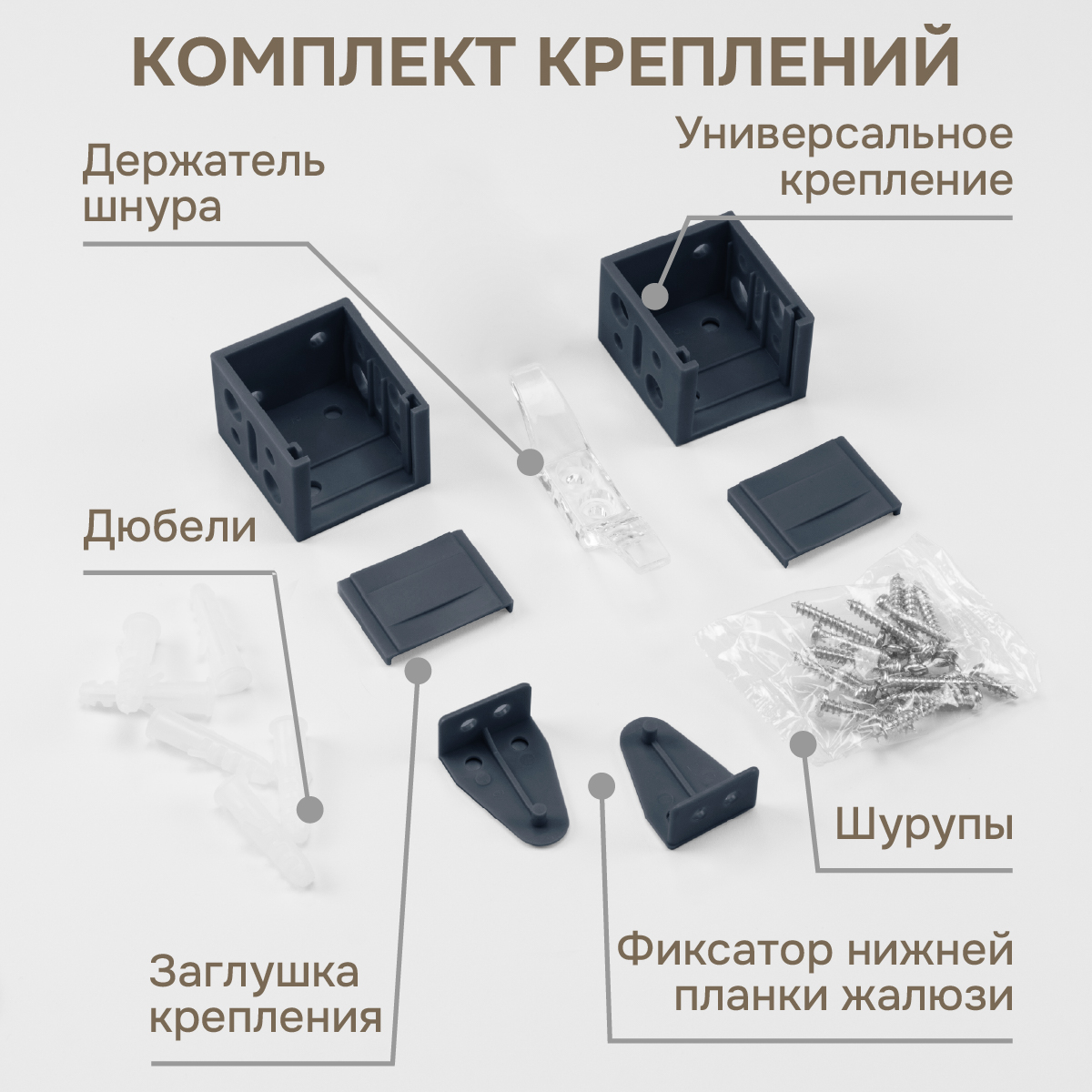 КОМПЛЕКТ КРЕПЛЕНИЙ

Держатель шнура

Универсальное крепление

Дюбели

Шурупы

Заглушка крепления

Фиксатор нижней планки жалюзи