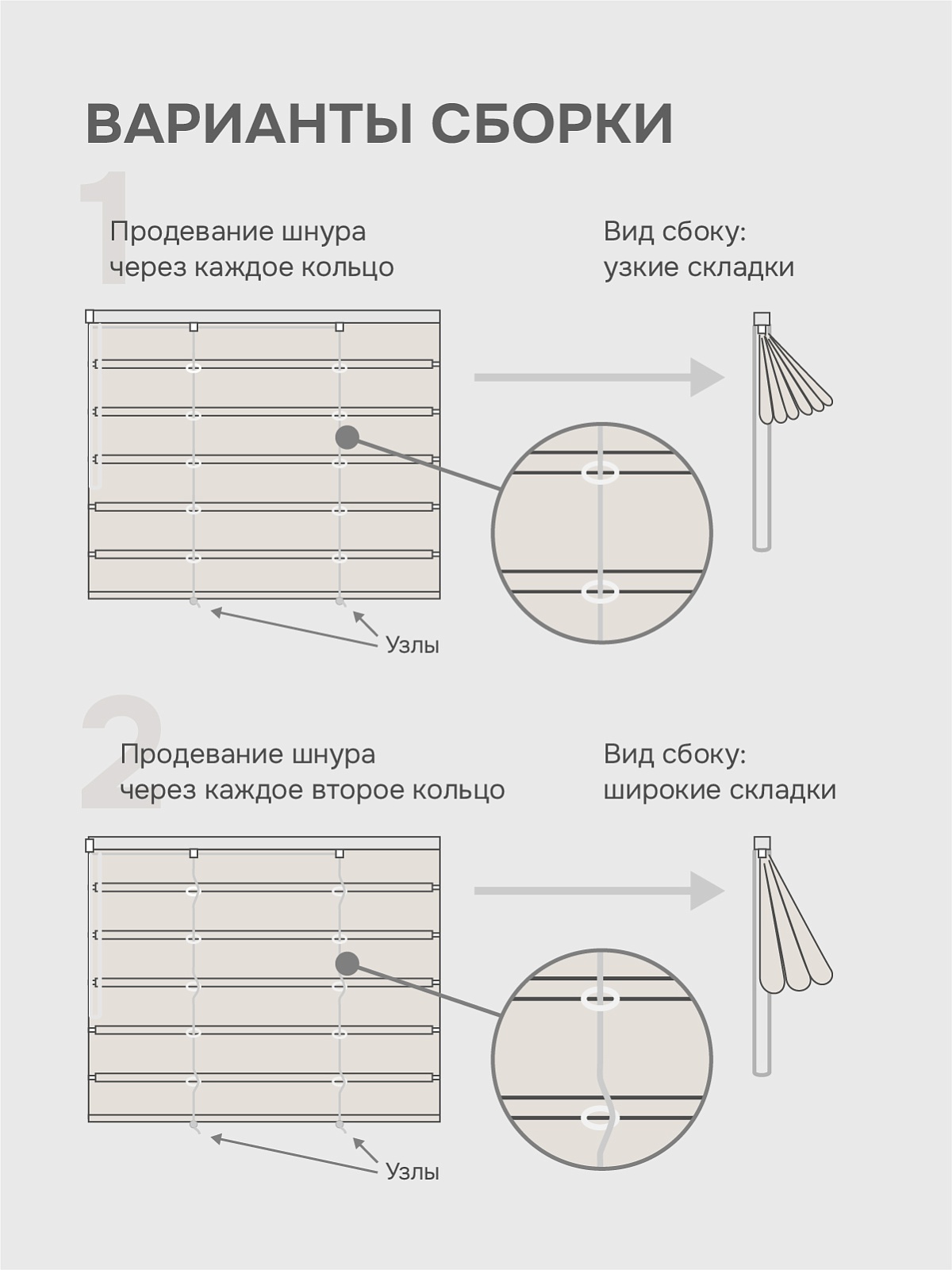 ВАРИАНТЫ СБОРКИ

1

Продевание шнура через каждое кольцо

Вид сбоку: узкие складки

Узлы

2

Продевание шнура через каждое второе кольцо

Вид сбоку: широкие складки

Узлы