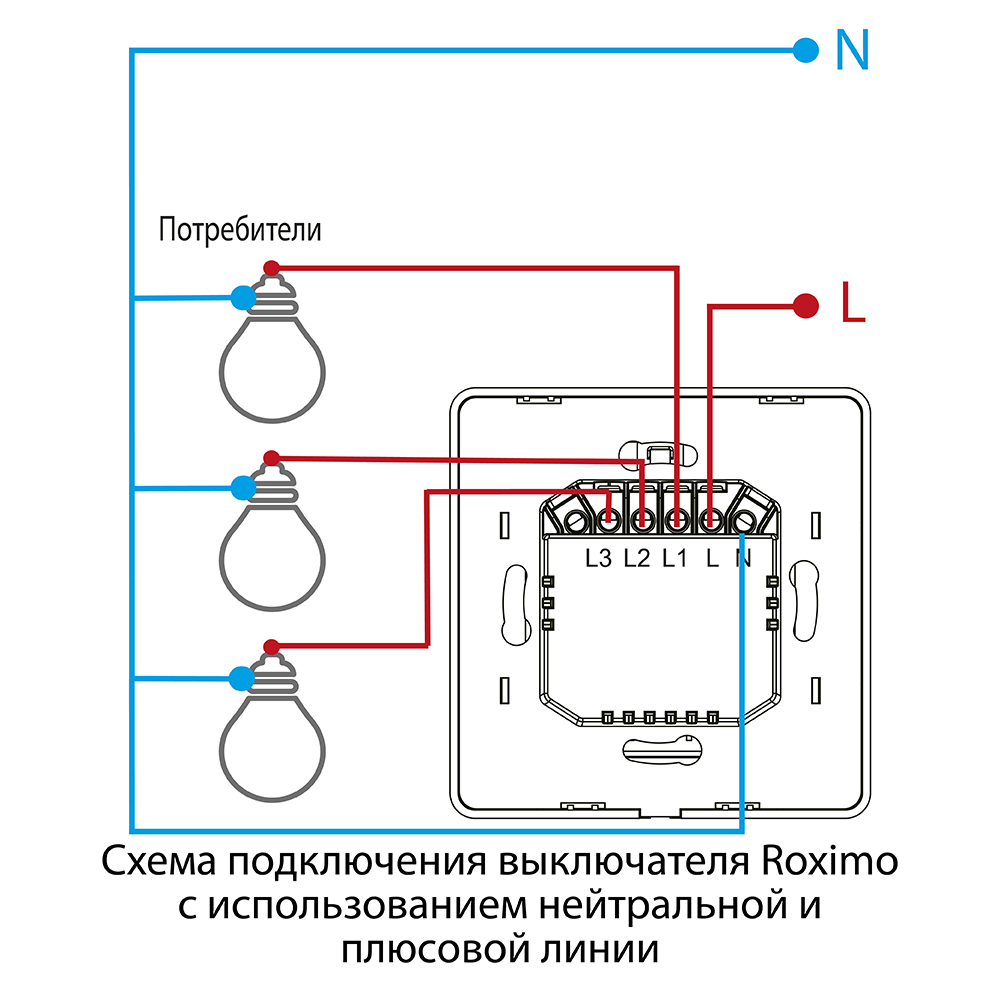 N

Потребители

L

L3 L2 L1 L N

Схема подключения выключателя Roximo с использованием нейтральной и плюсовой линии